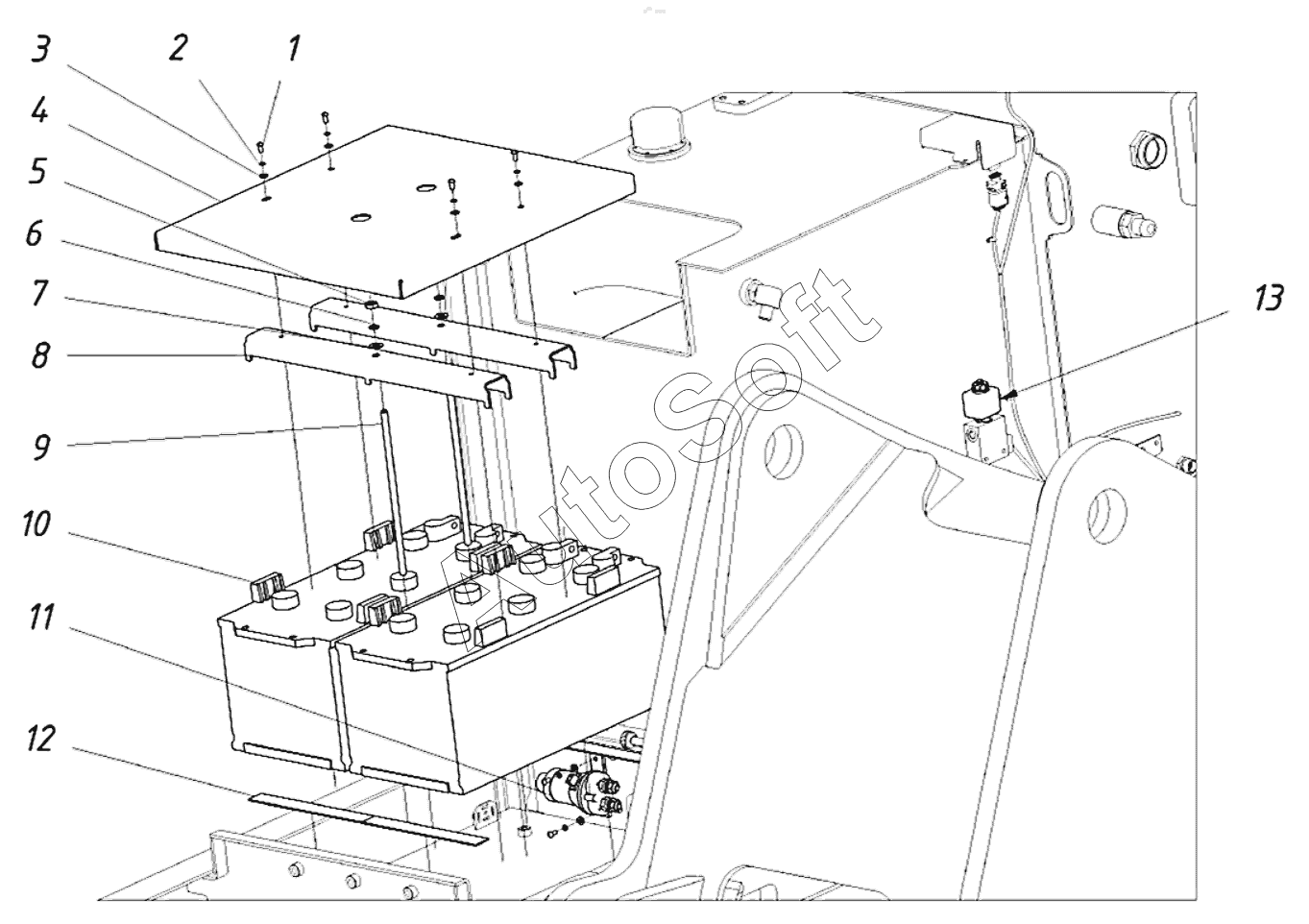 3
2
1
4
5
6
7
8
9
10
11
12
13
AutoSoft