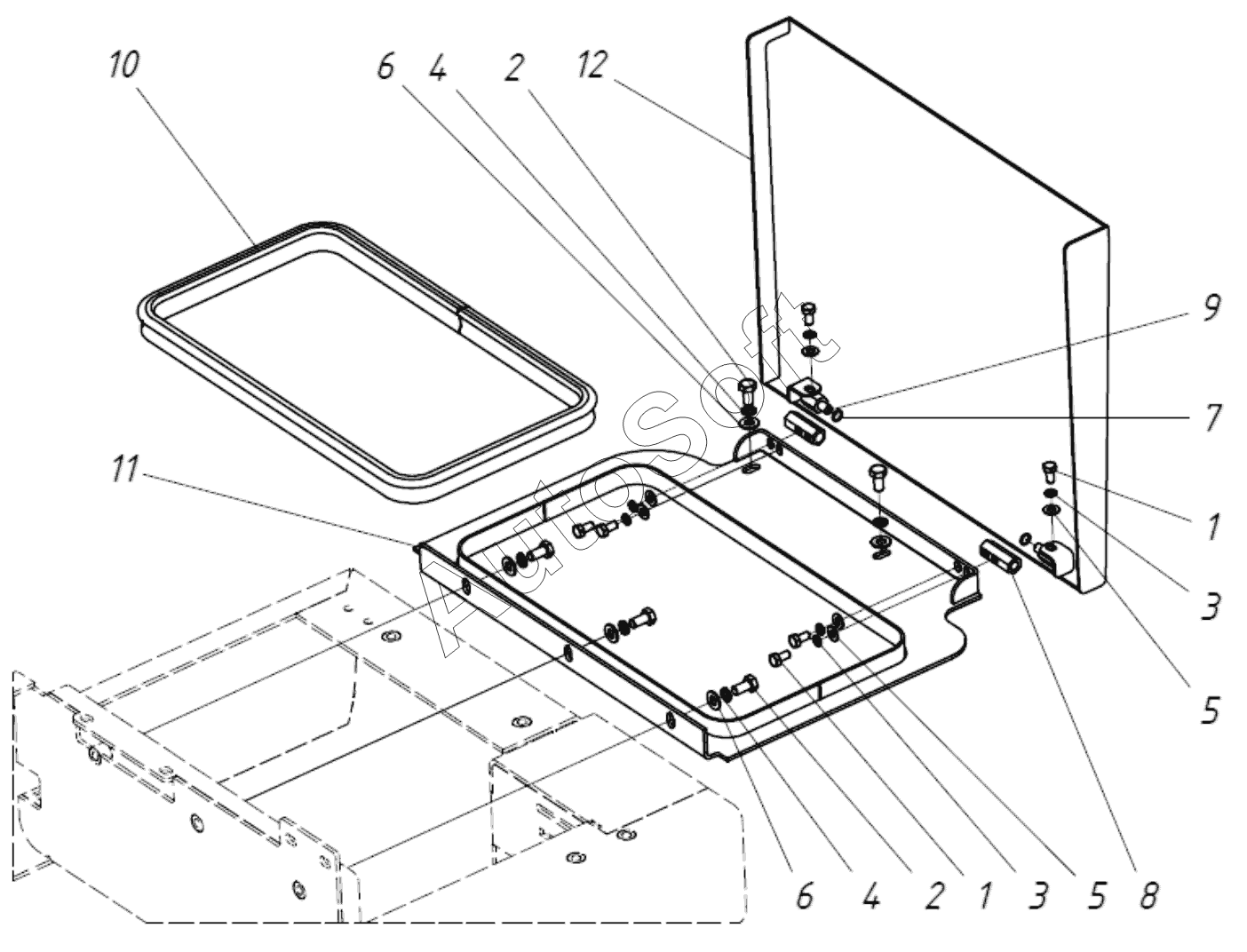 10

6 4 2 12

9

7

11

1

3

5

AutoSoft

6 4 2 1 3 5 8