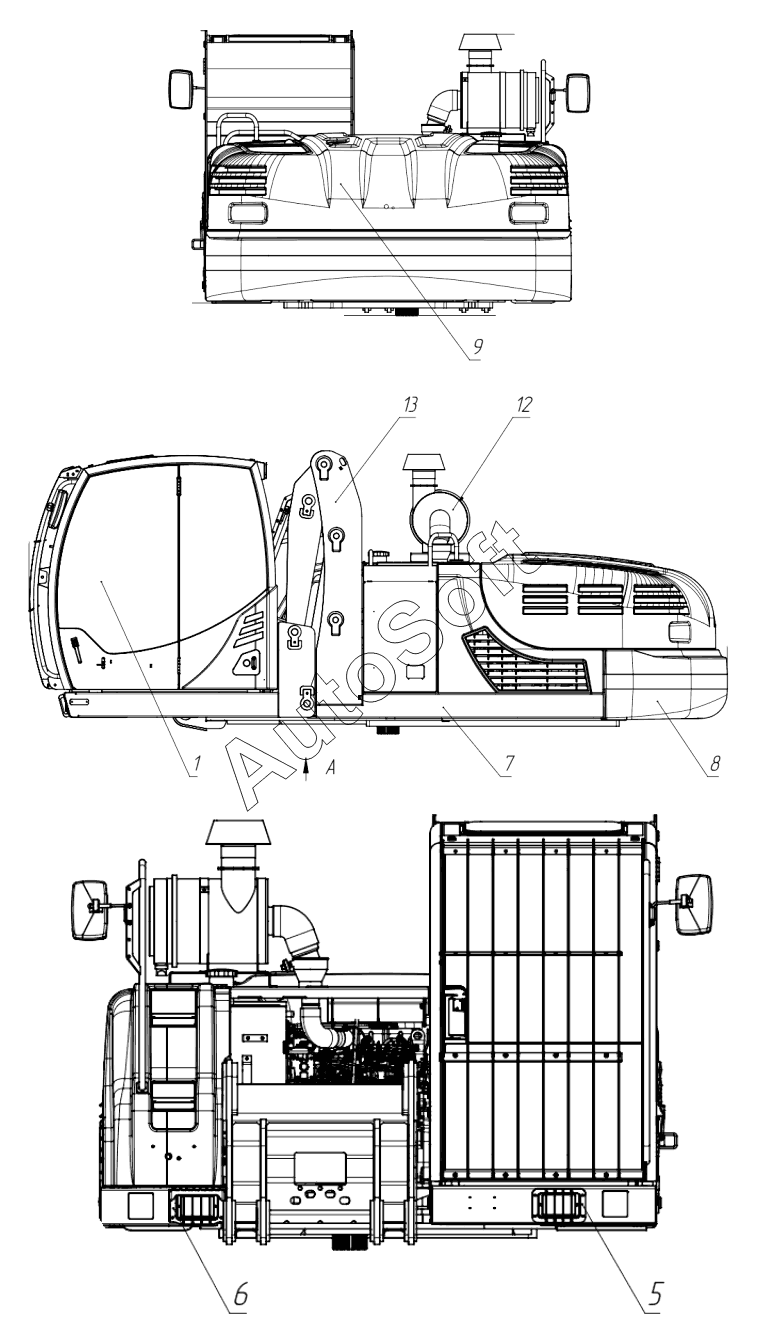 9

13
12

AutoSoft

1
A
7
8

6
5