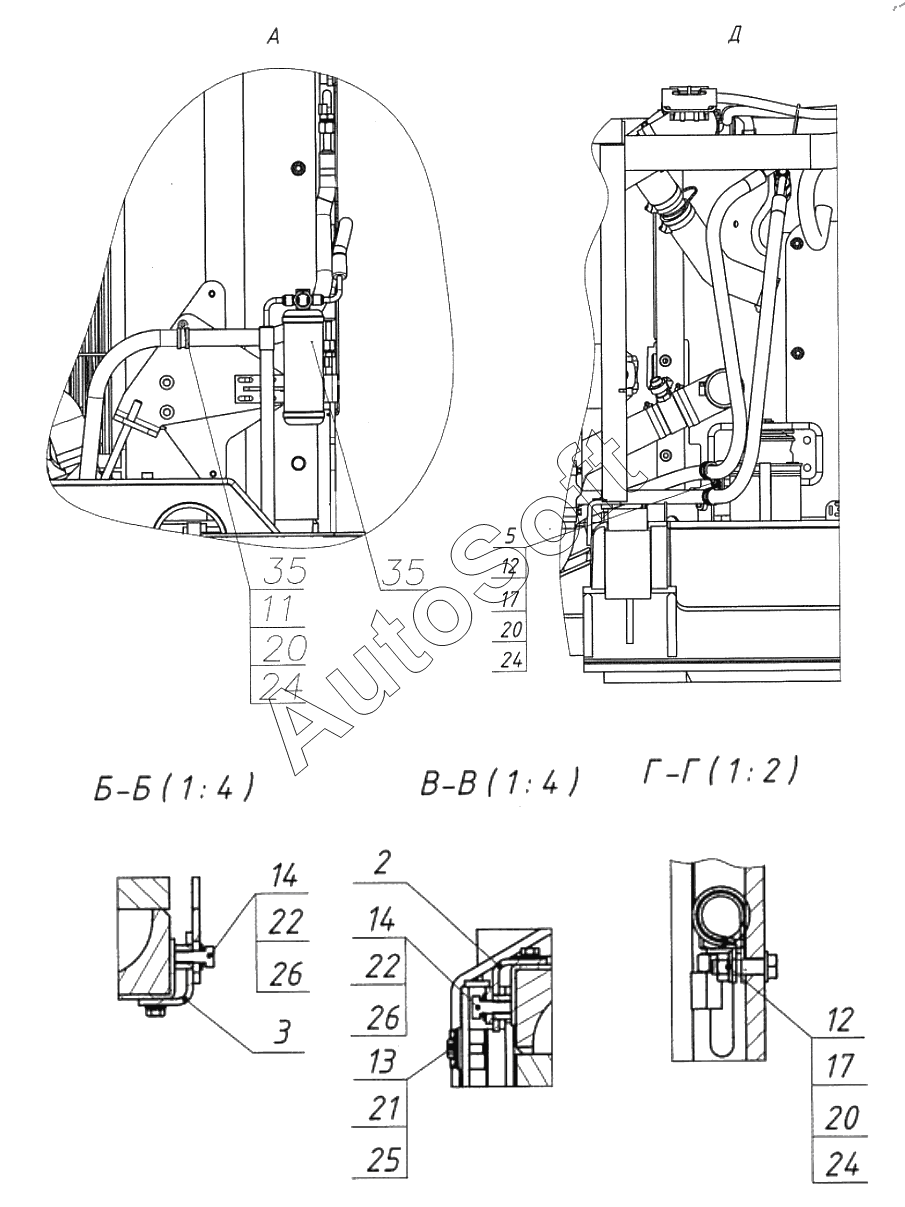 А

Д

35
11
20
24

35

5
12
17
20
24

AutoSoft

Б-Б (1:4)

В-В (1:4)

Г-Г (1:2)

14
22
26
3

2
14
22
26
13
21
25

12
17
20
24