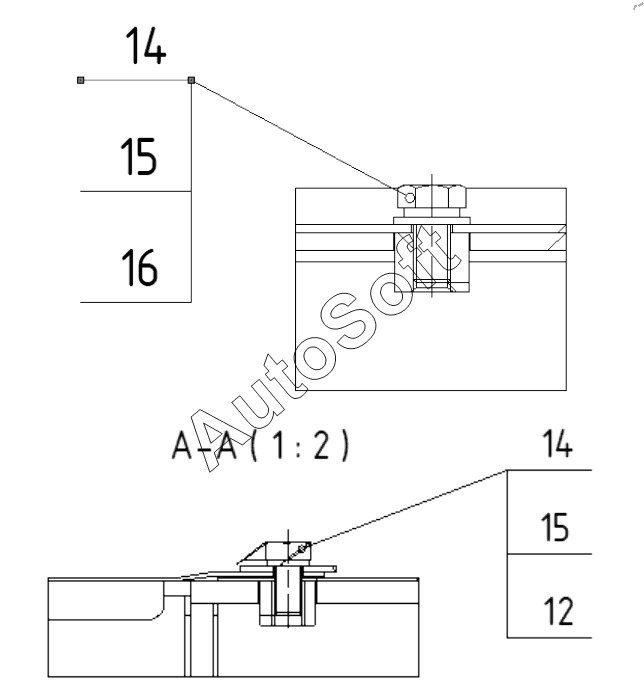 14

15

16

AutoSoft

A-A ( 1 : 2 )

14

15

12