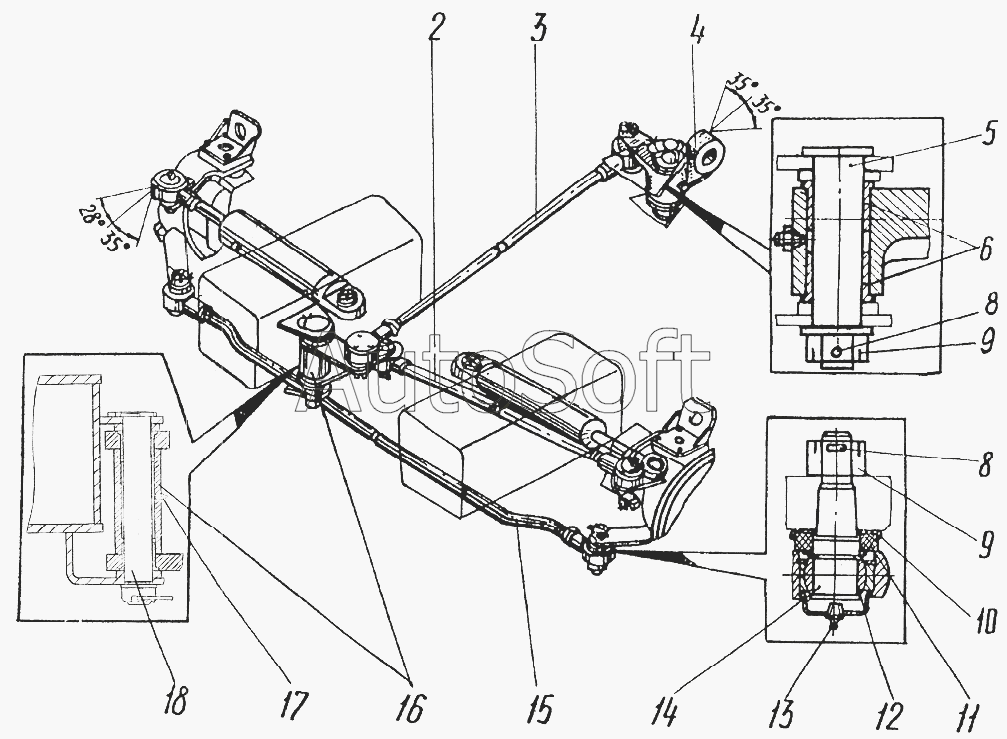 2
3
4
35° 35°
5
6
8
9
28° 35°
AutoSoft
8
9
10
11
12
13
14
15
16
17
18