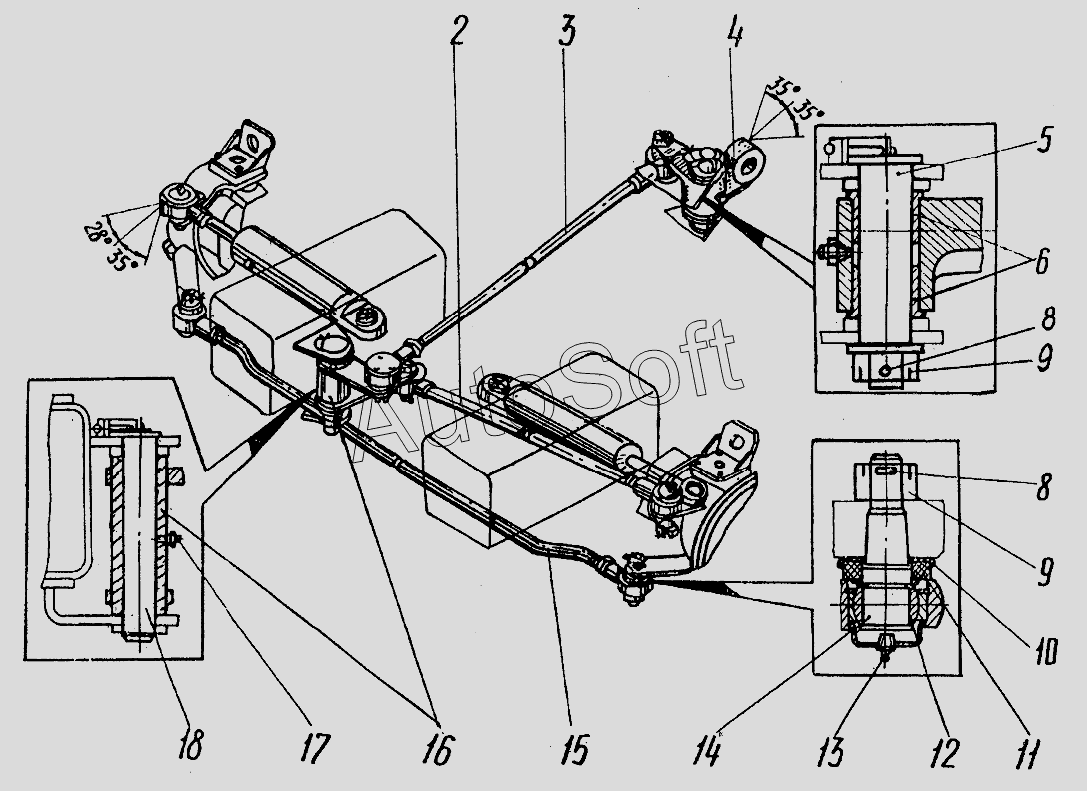 2
3
4
35°
35°
28°
35°
5
6
8
9
AutoSoft
8
9
10
11
12
13
14
15
16
17
18