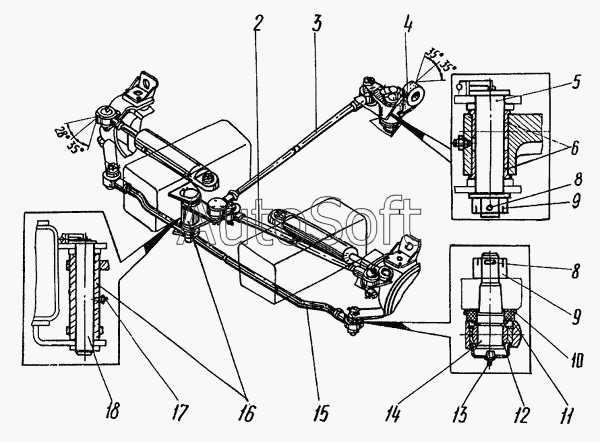 2
3
4
35° 35°
28° 35°
5
6
8
9
AutoSoft
8
9
10
11
12
13
14
15
16
17
18