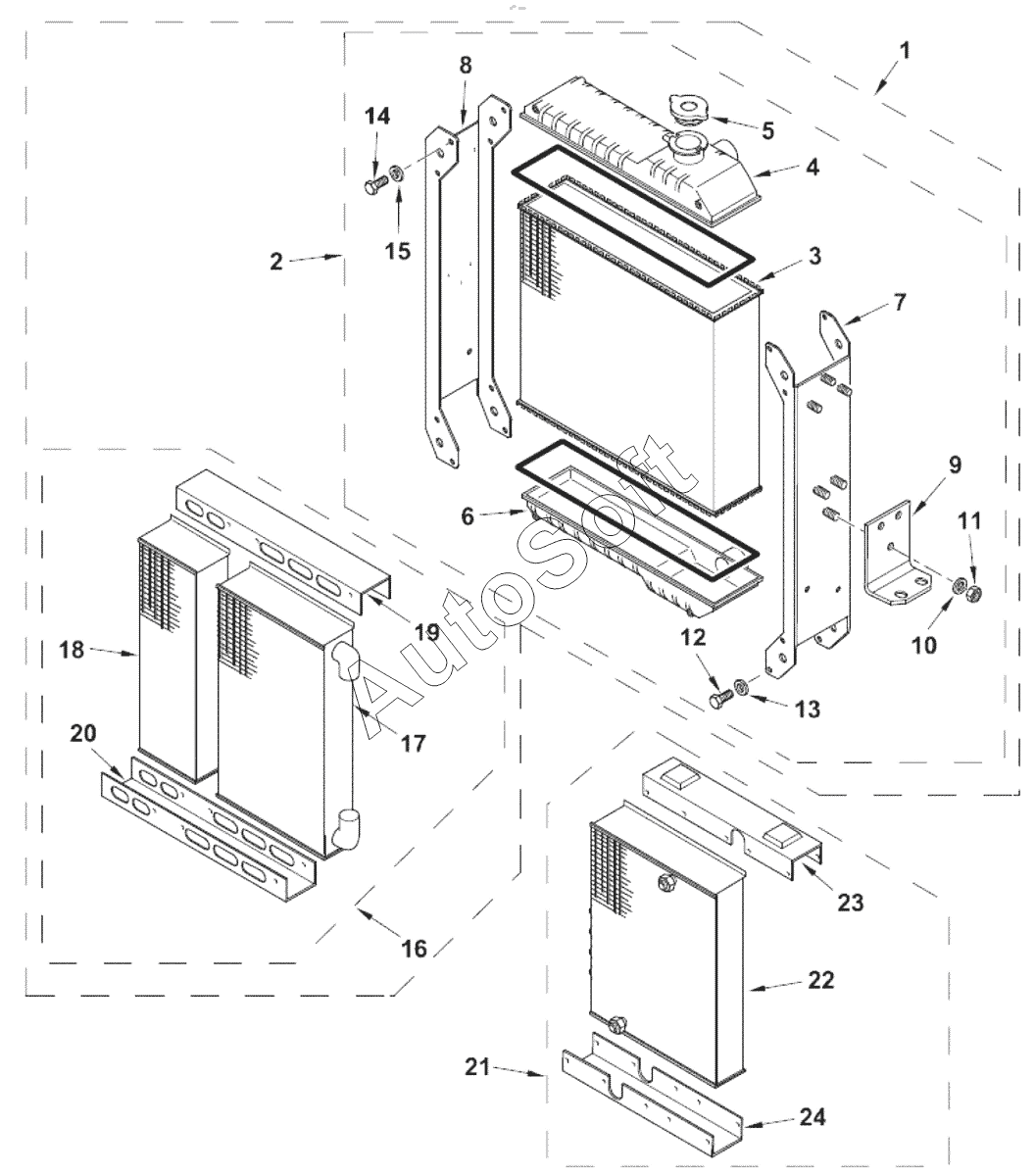 1
8
14
5
4
15
2
3
7
9
11
6
10
12
13
19
18
17
20
23
16
22
21
24
AutoSoft