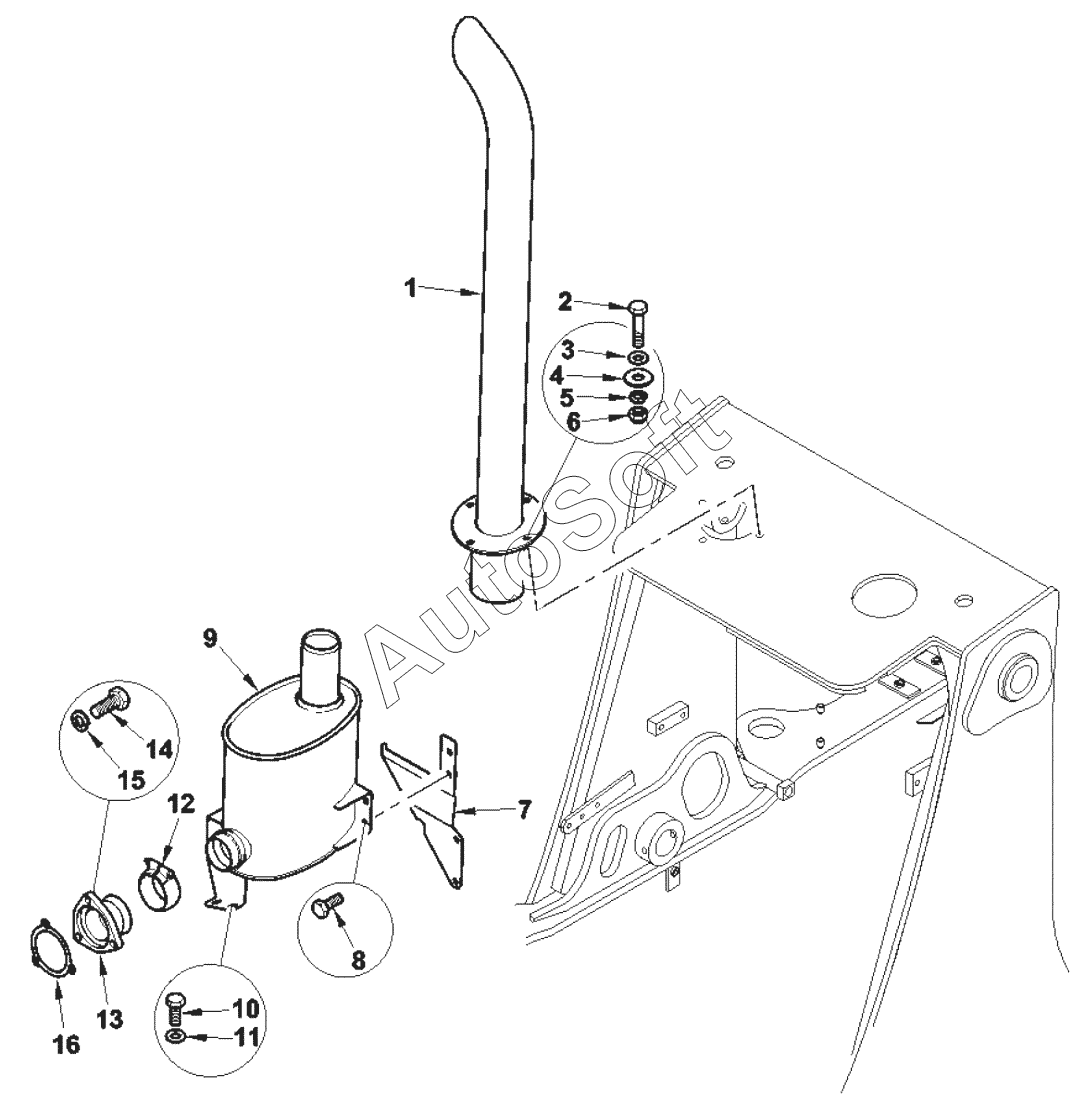 1
2
3
4
5
6
AutoSoft
9
14
15
12
7
8
13
16
10
11