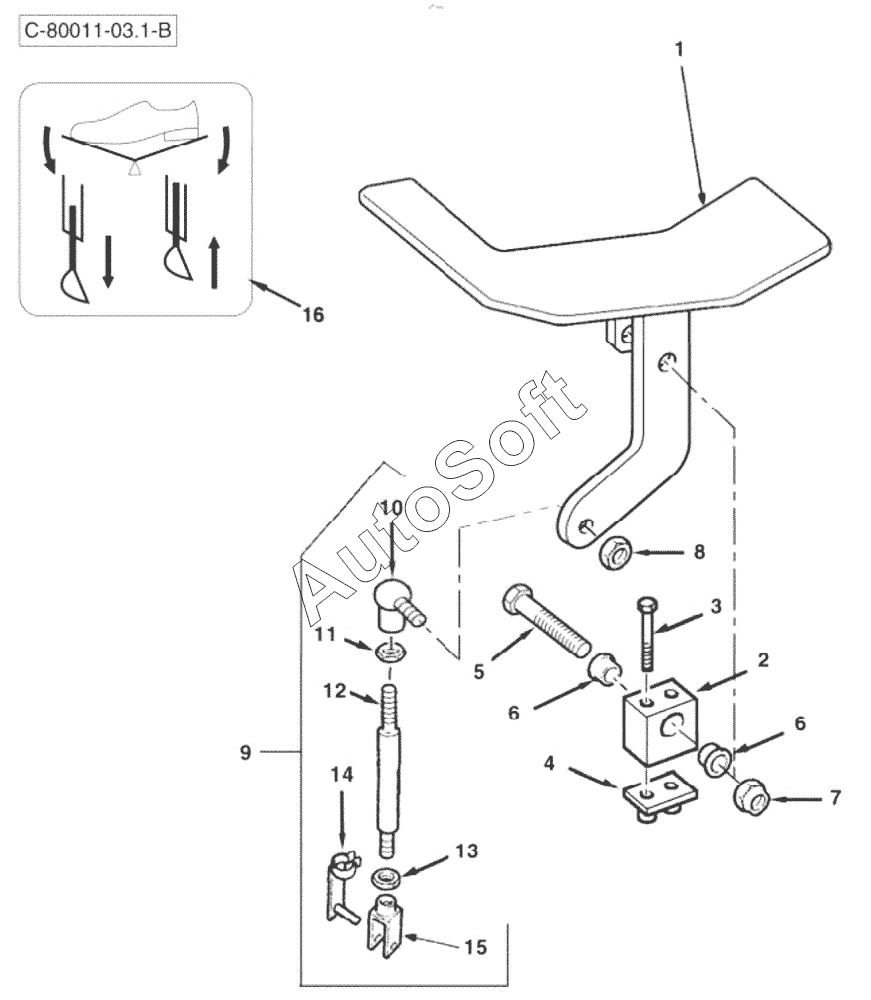 C-80011-03.1-B

1

16

AutoSoft

10

8

3

11

5

2

12

6

6

9

4

7

14

13

15