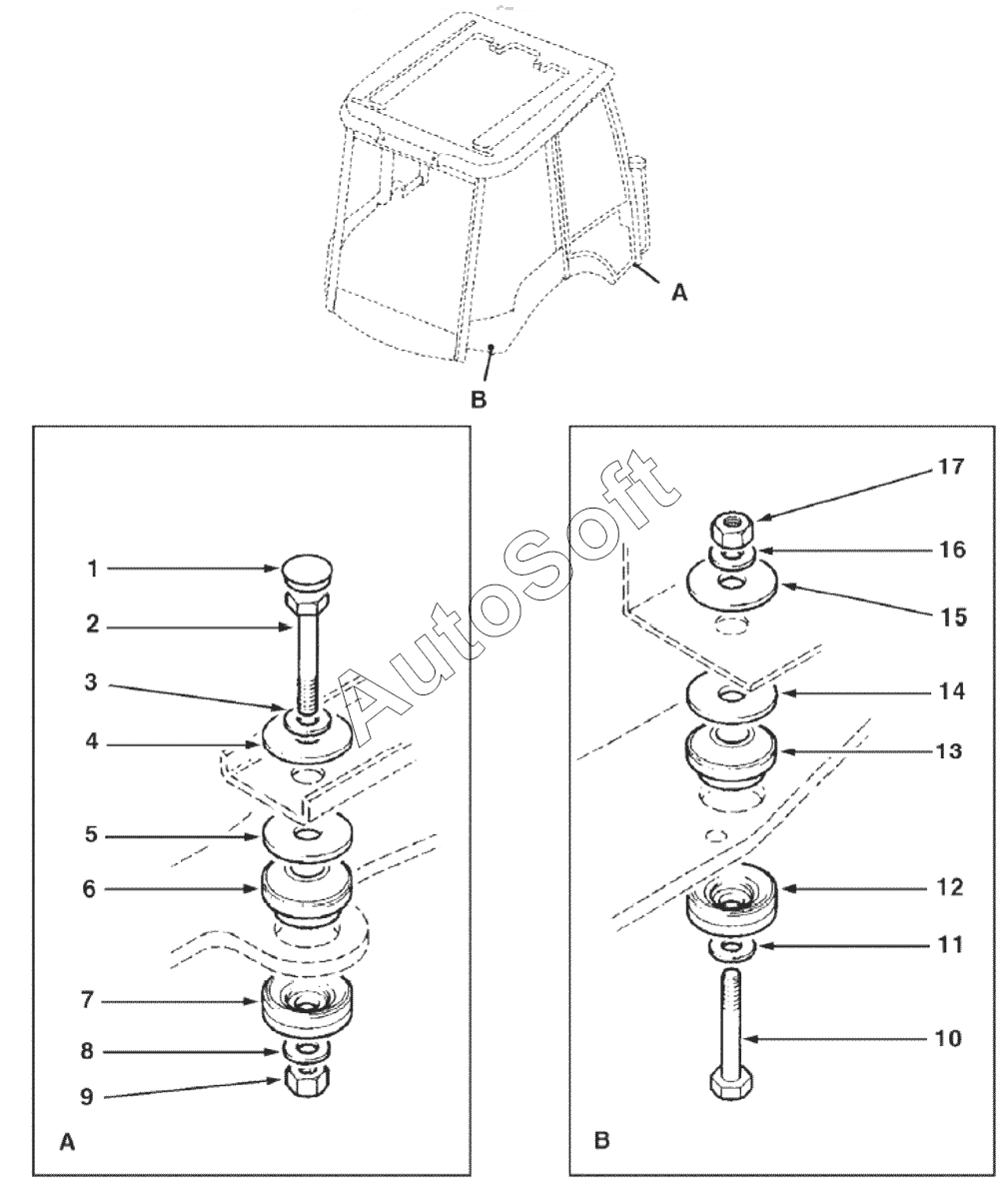 A
B

AutoSoft

1
2
3
4
5
6
7
8
9
A

17
16
15
14
13
12
11
10
B