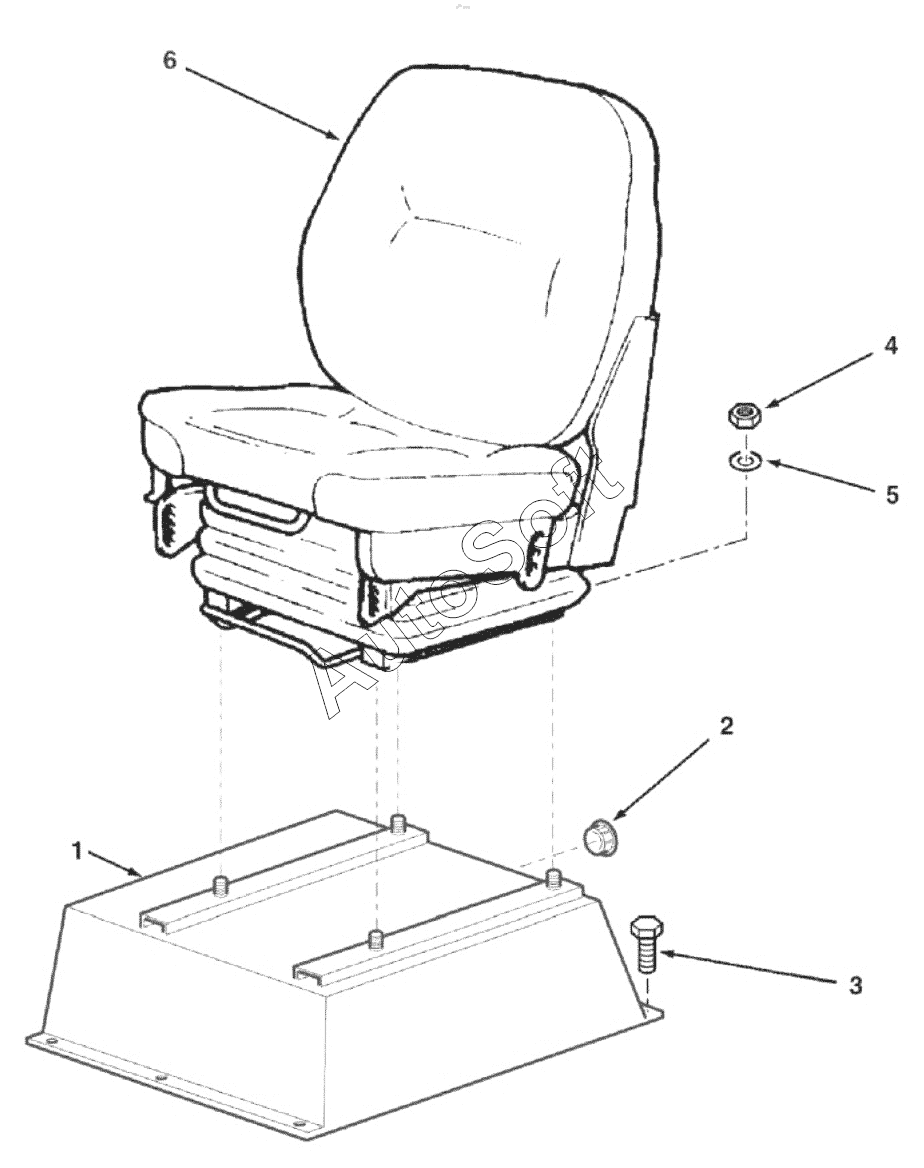 6

4

5

AutoSoft

2

1

3