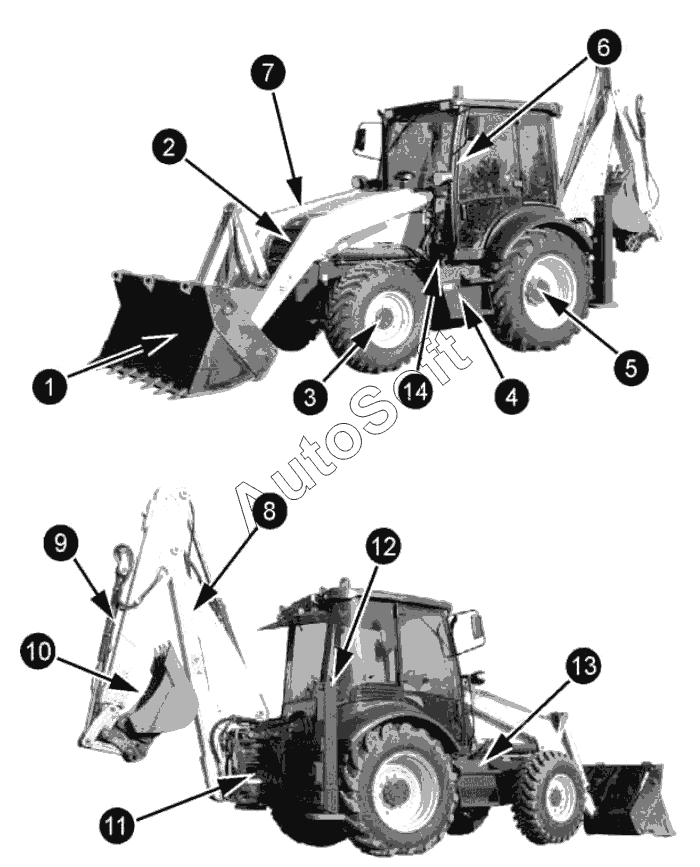 7
6
2
1
3
14
4
5
AutoSoft
9
8
12
10
13
11