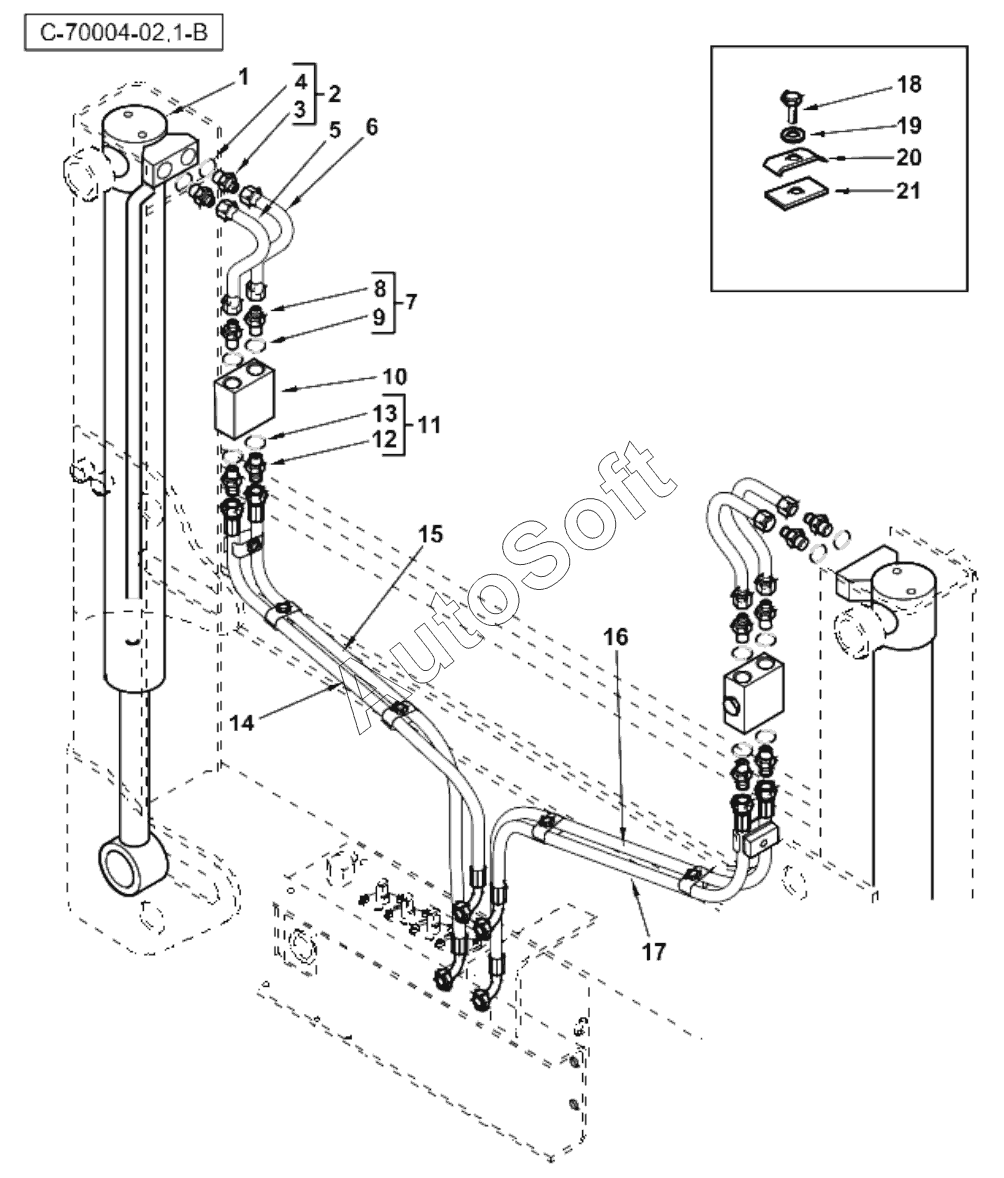 C-70004-02,1-B

1
4
3
2
5
6
8
9
7
10
13
12
11
15
14
16
17
18
19
20
21

AutoSoft