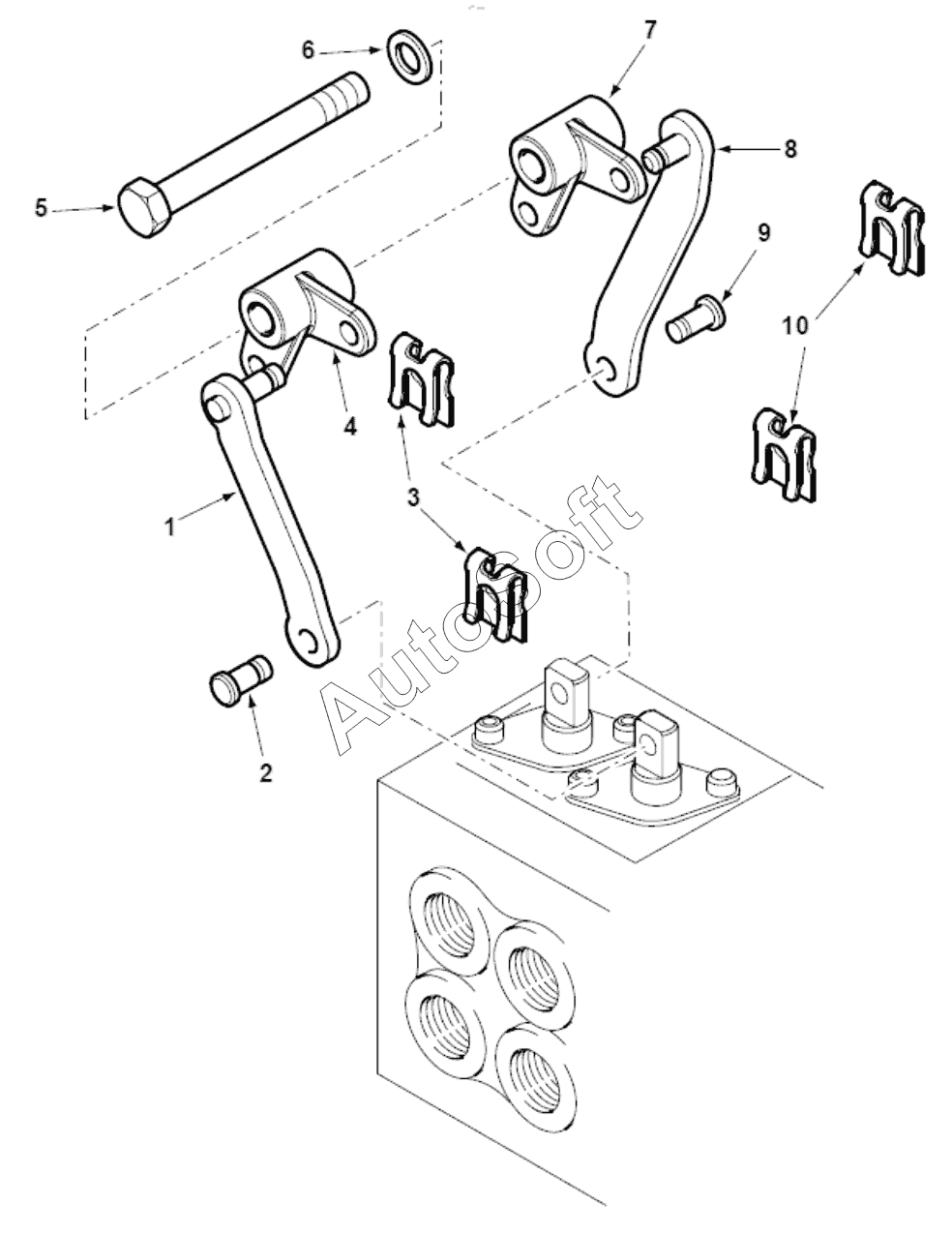 6
7
8
5
9
10
4
3
1
2
AutoSoft