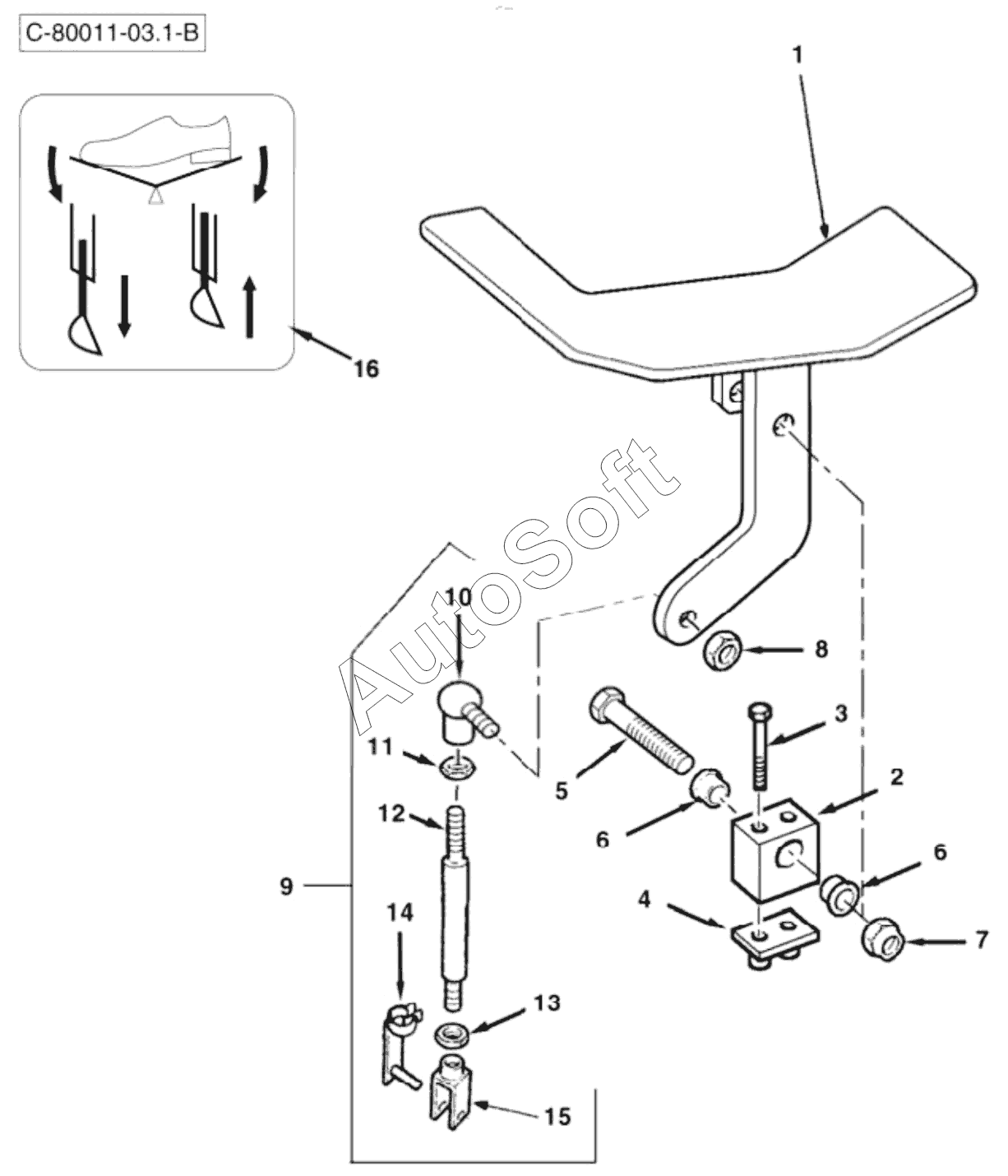 C-80011-03.1-B

1

16

AutoSoft

10

8

3

11

5

2

12

6

6

9

4

7

14

13

15