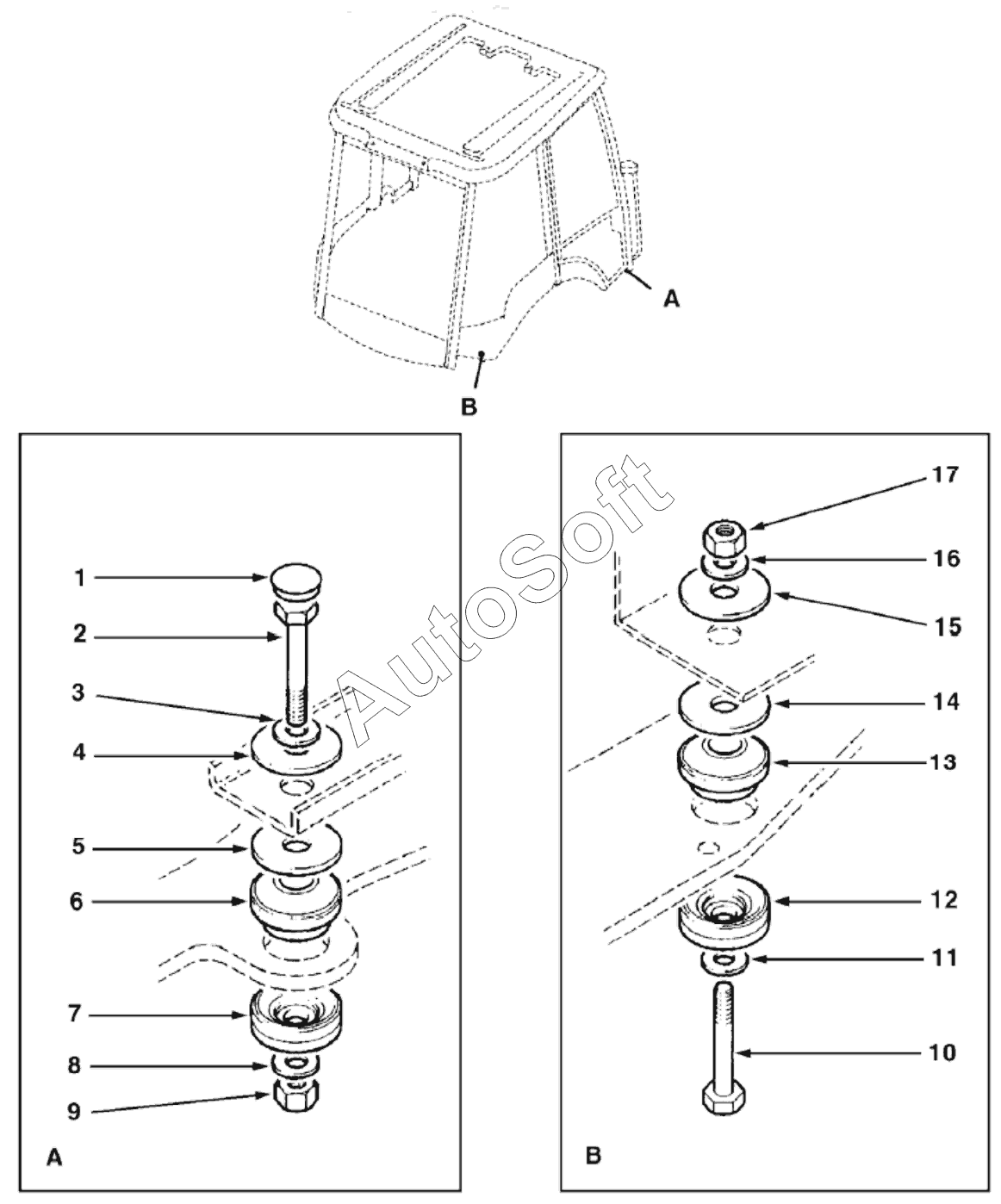 A
B
AutoSoft
1
2
3
4
5
6
7
8
9
A
17
16
15
14
13
12
11
10
B