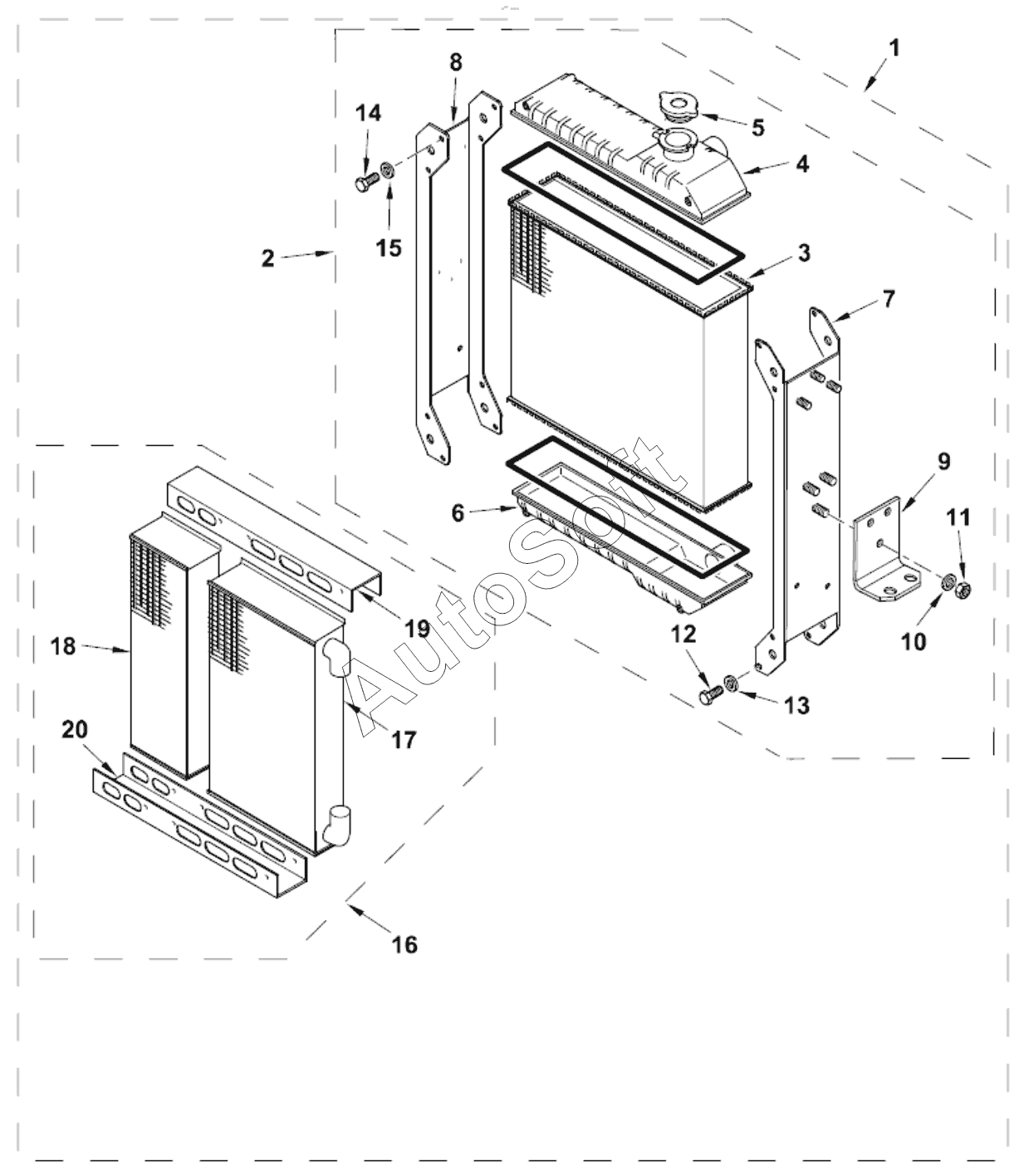 1
8
14
5
4
15
2
3
7
9
11
6
10
12
13
19
18
17
20
16
AutoSoft