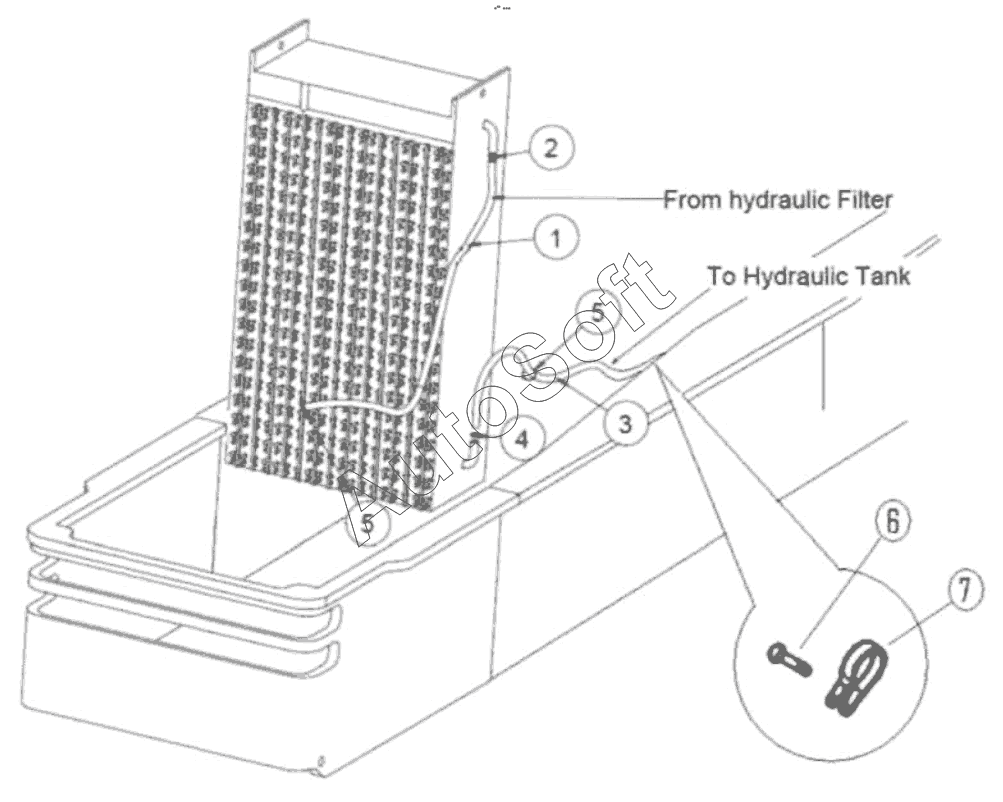 2
From hydraulic Filter
1
To Hydraulic Tank
5
3
4
5
6
7
AutoSoft