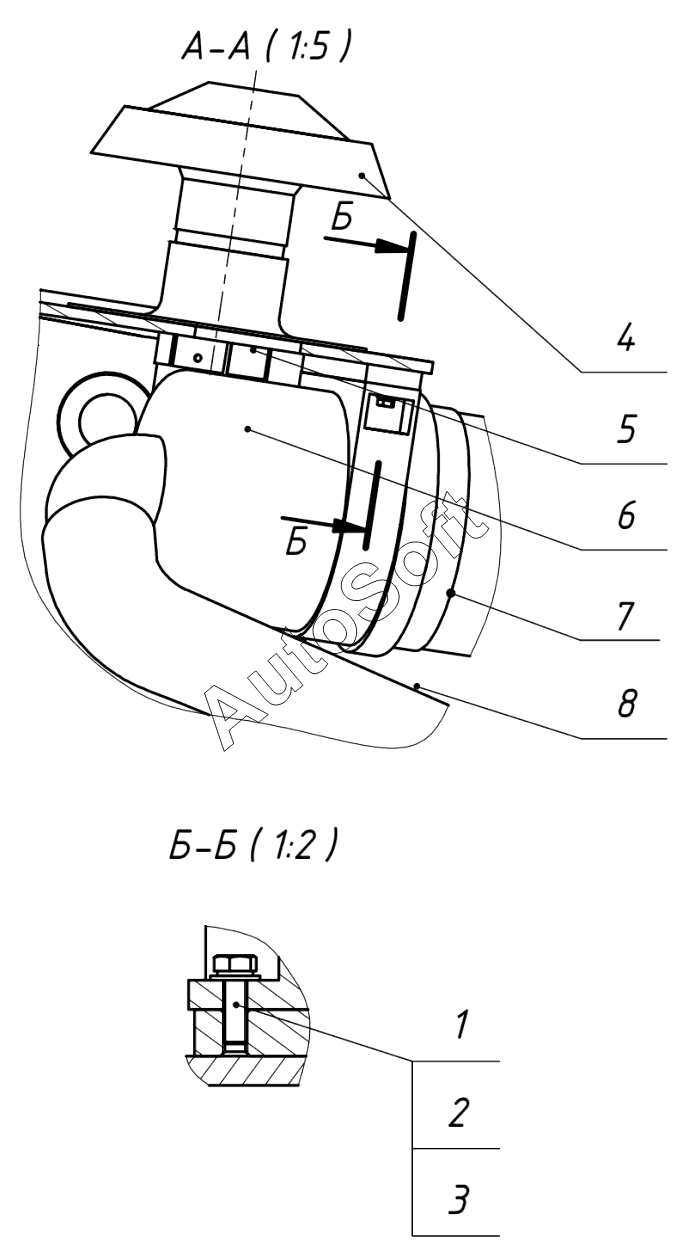 А-А ( 1:5 )

Б

4

5

6

Б

7

8

AutoSoft

Б-Б ( 1:2 )

1

2

3