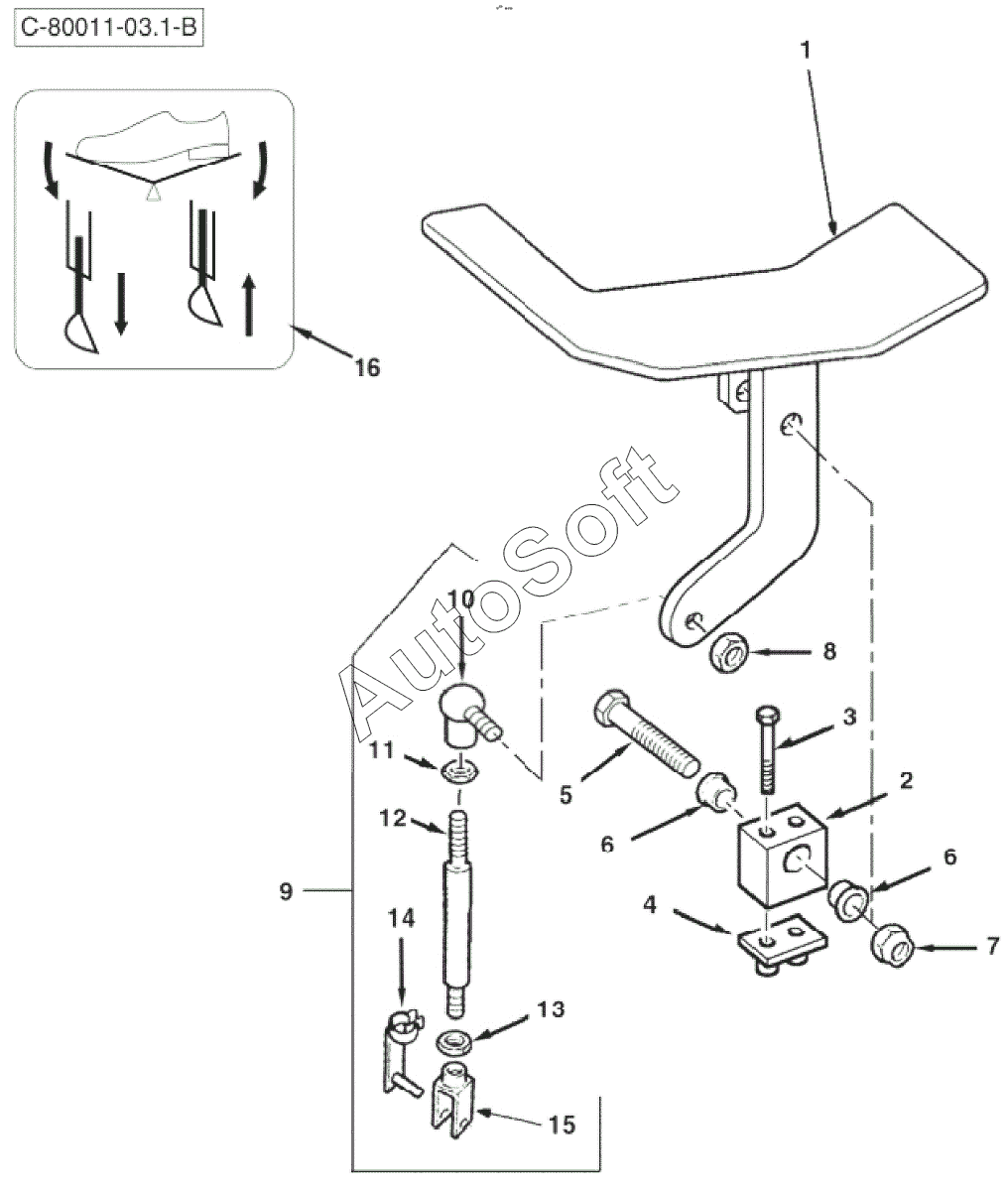 C-80011-03.1-B

1

16

AutoSoft

10

8

3

11

5

2

12

6

6

9

4

7

14

13

15