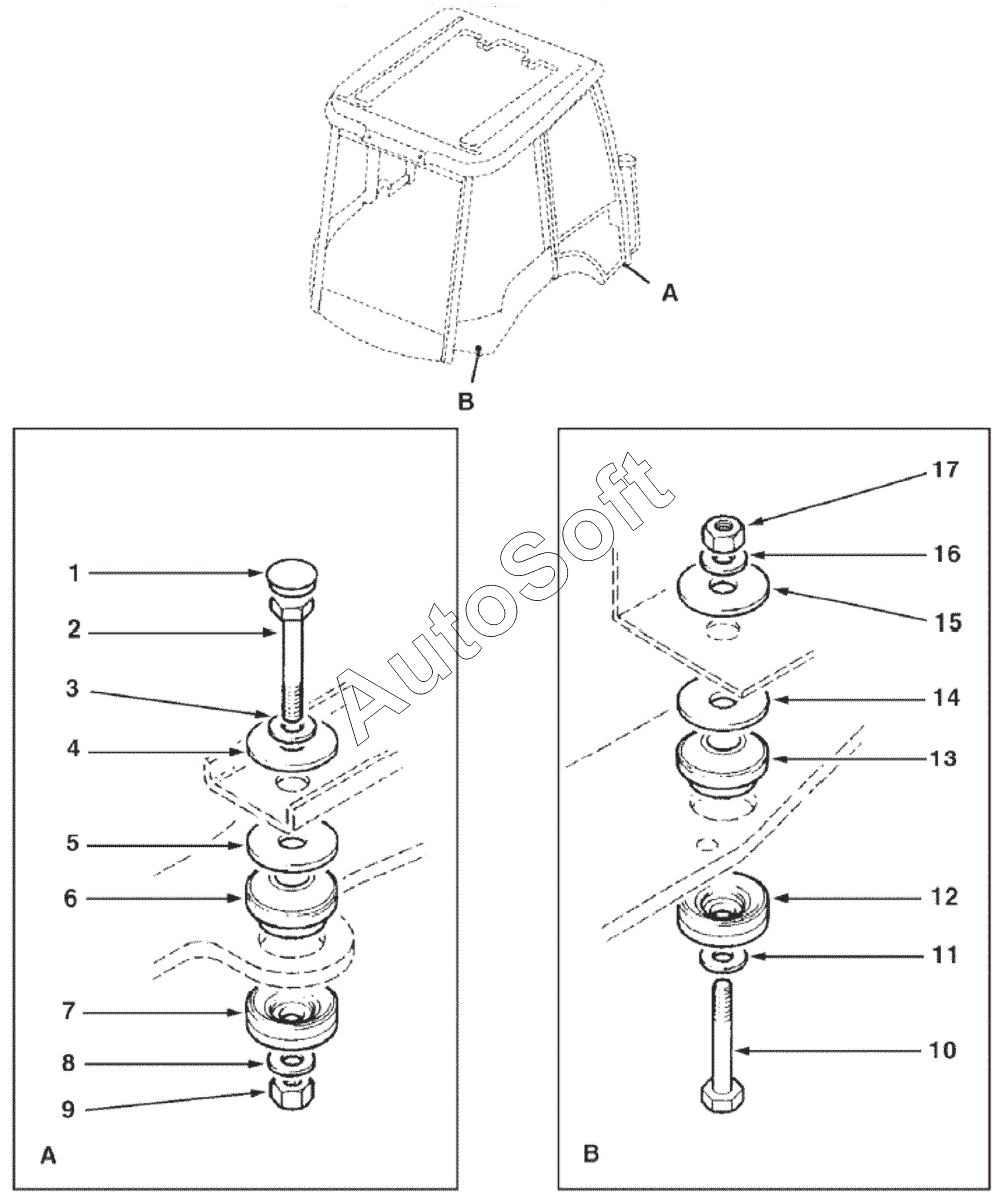 A

B

AutoSoft

1
2
3
4
5
6
7
8
9

A

17
16
15
14
13
12
11
10

B