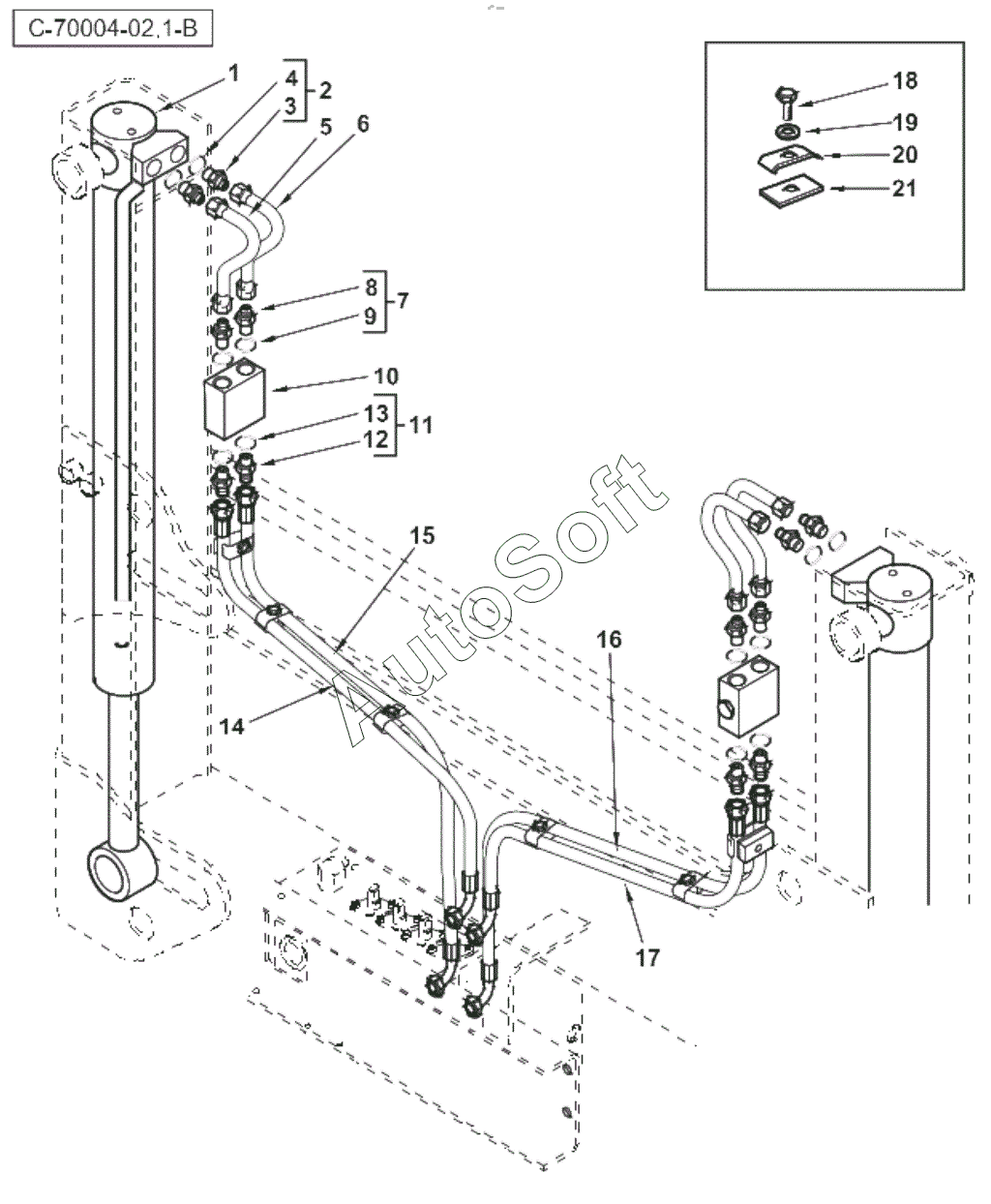 C-70004-02,1-B

1
4
3
2
5
6
8
9
7
10
13
12
11
15
14
16
17
18
19
20
21

AutoSoft