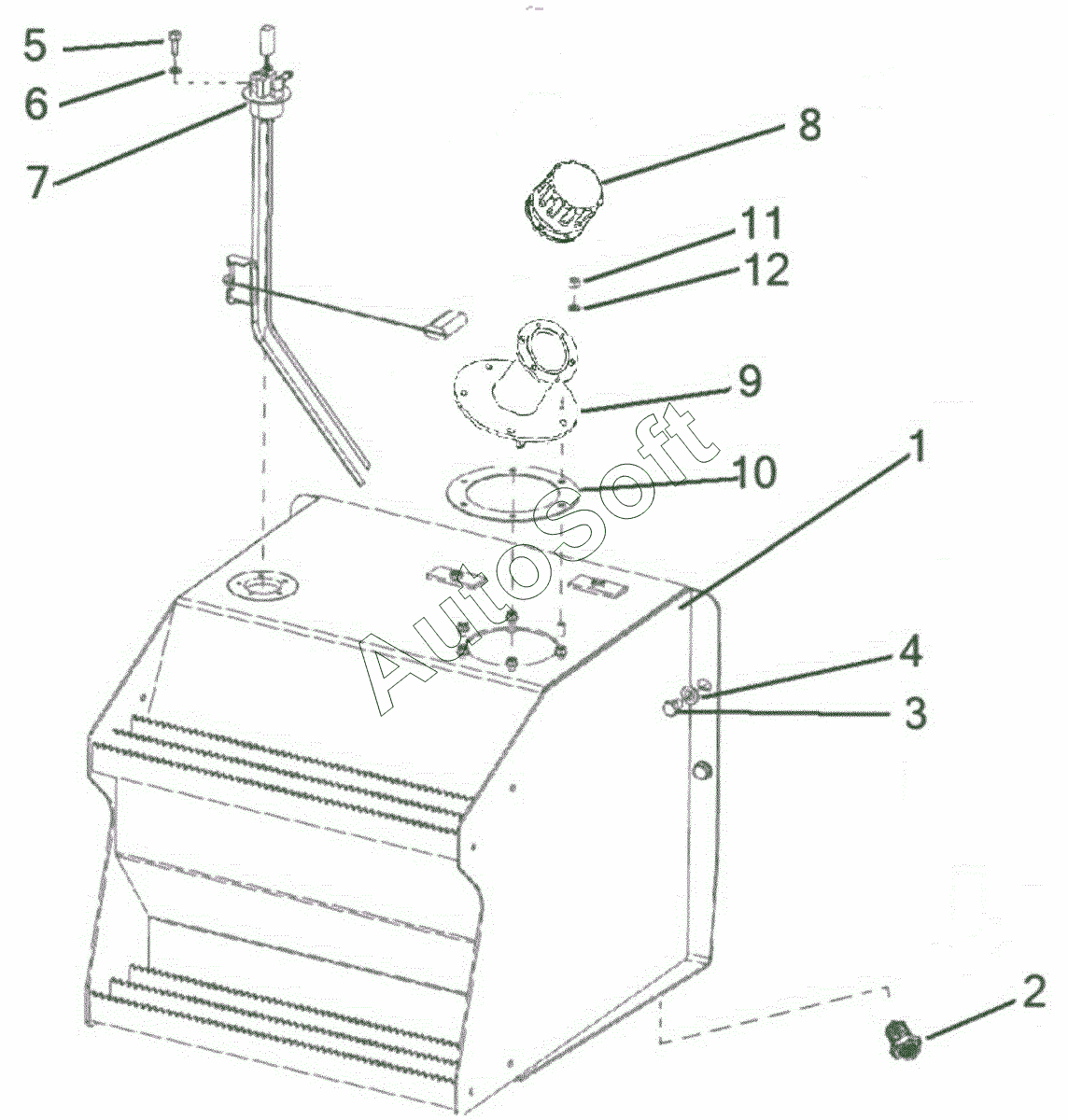 5
6
7
8
11
12
9
10
1
4
3
2
AutoSoft