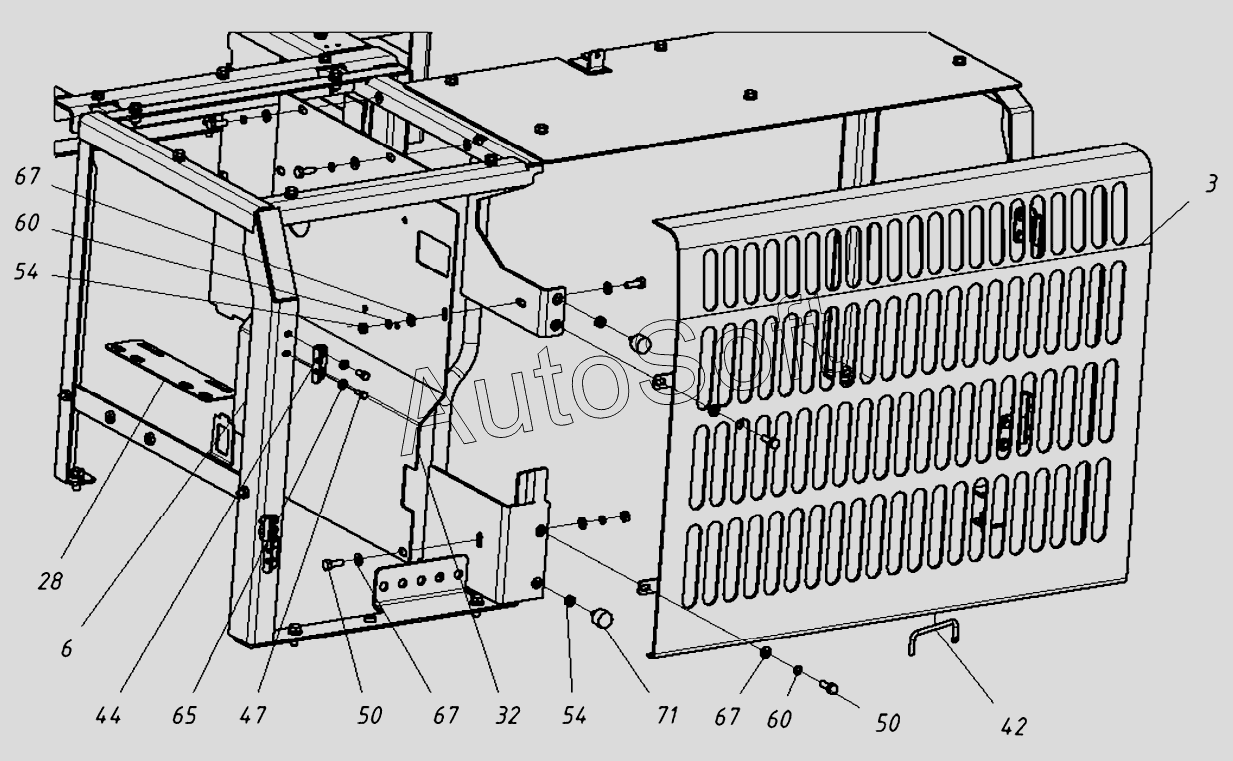 67
60
54
3
AutoSoft
28
6
44
65
47
50
67
32
54
71
67
60
50
42