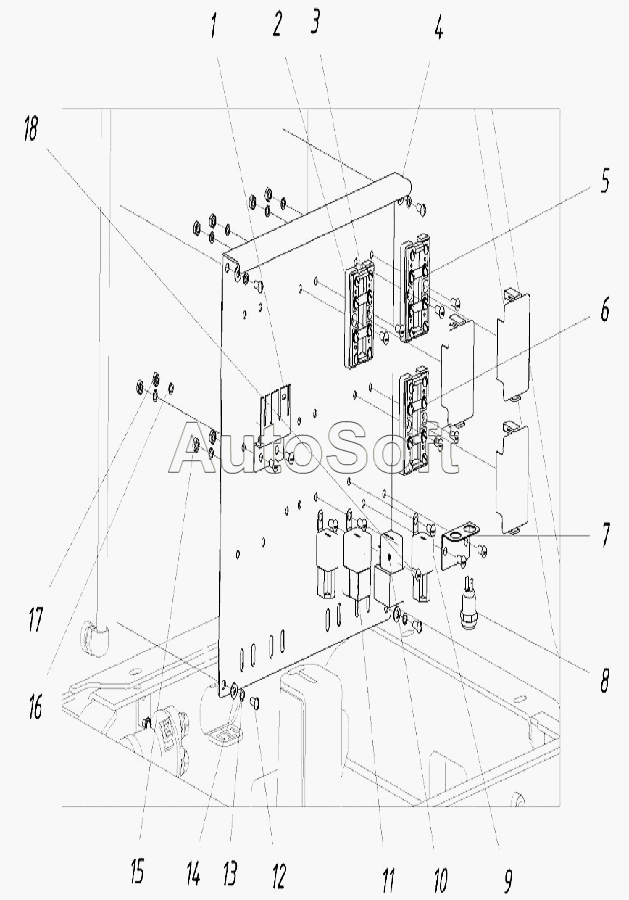 1 2 3 4

18

5

6

AutoSoft

7

17

8

16

15 14 13 12 11 10 9