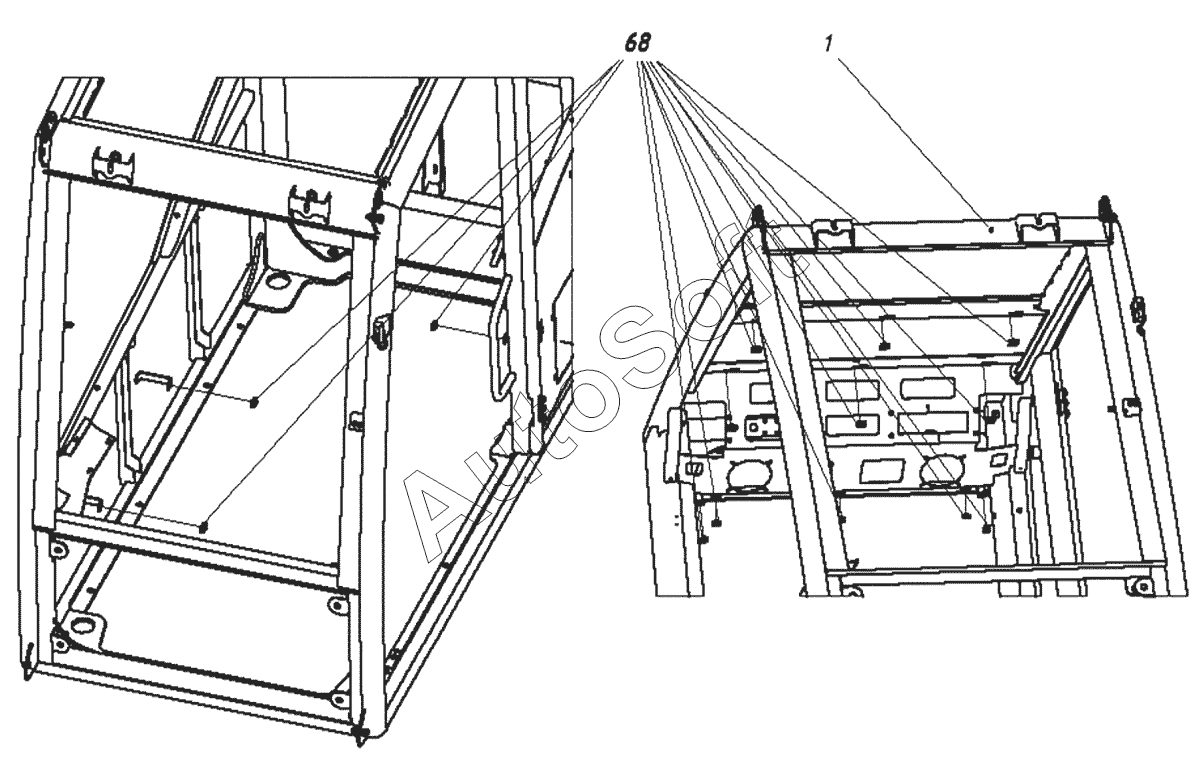 68
1
AutoSoft