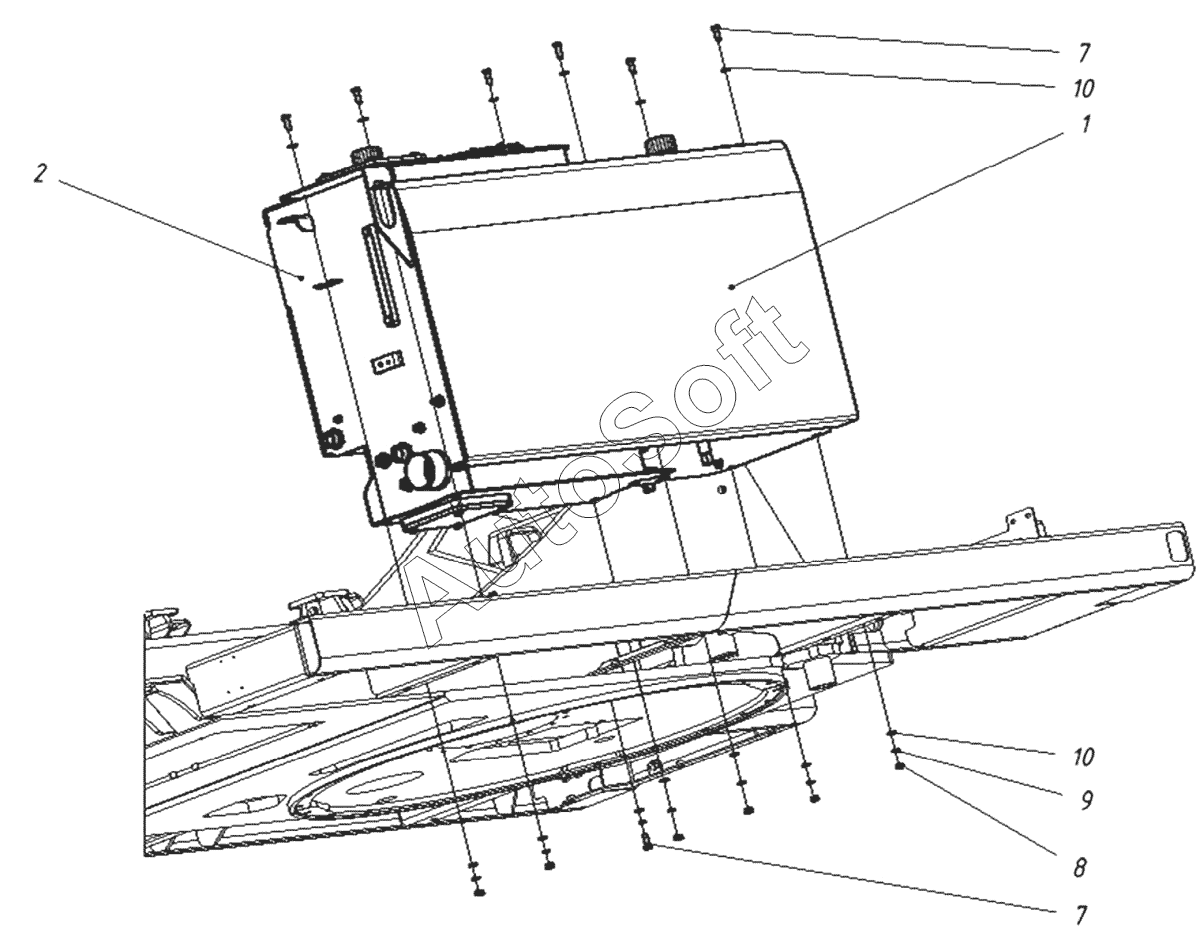 7
10
1
2
AutoSoft
10
9
8
7