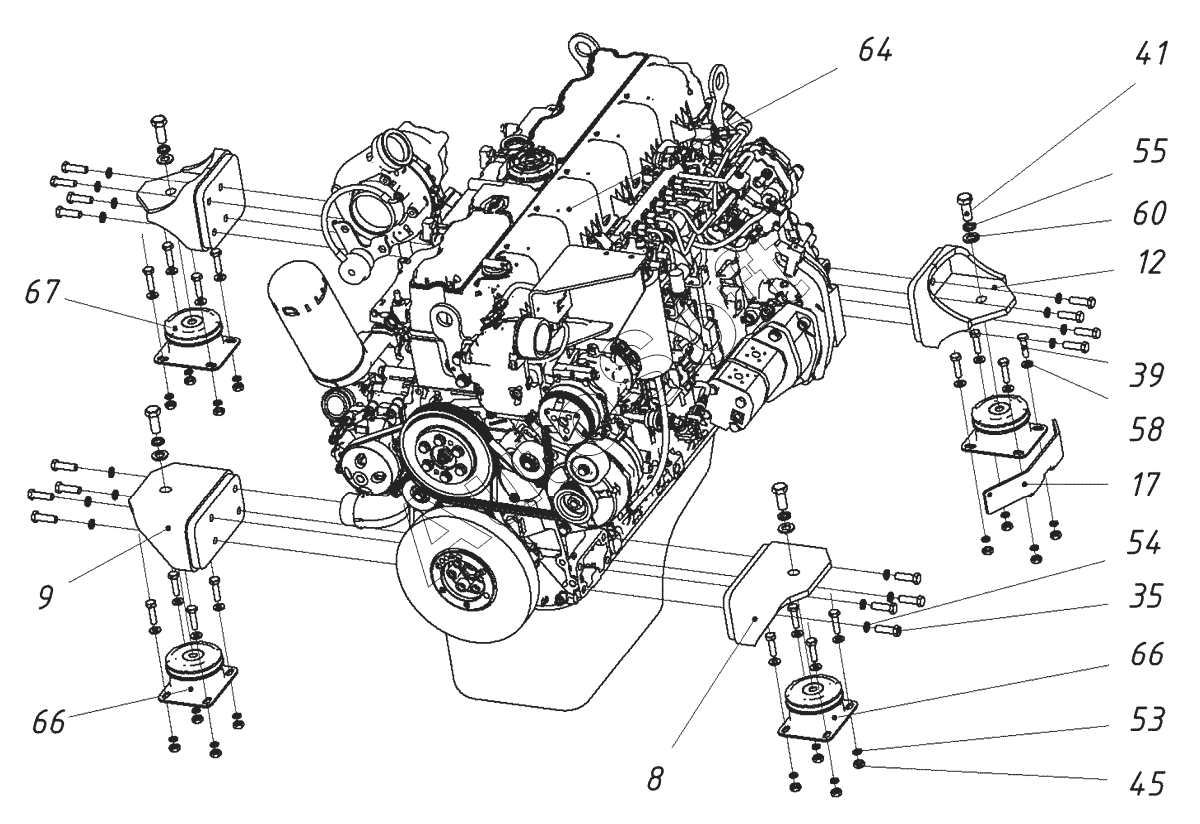 64
41
55
60
12
67
39
58
17
9
54
35
66
66
53
8
45