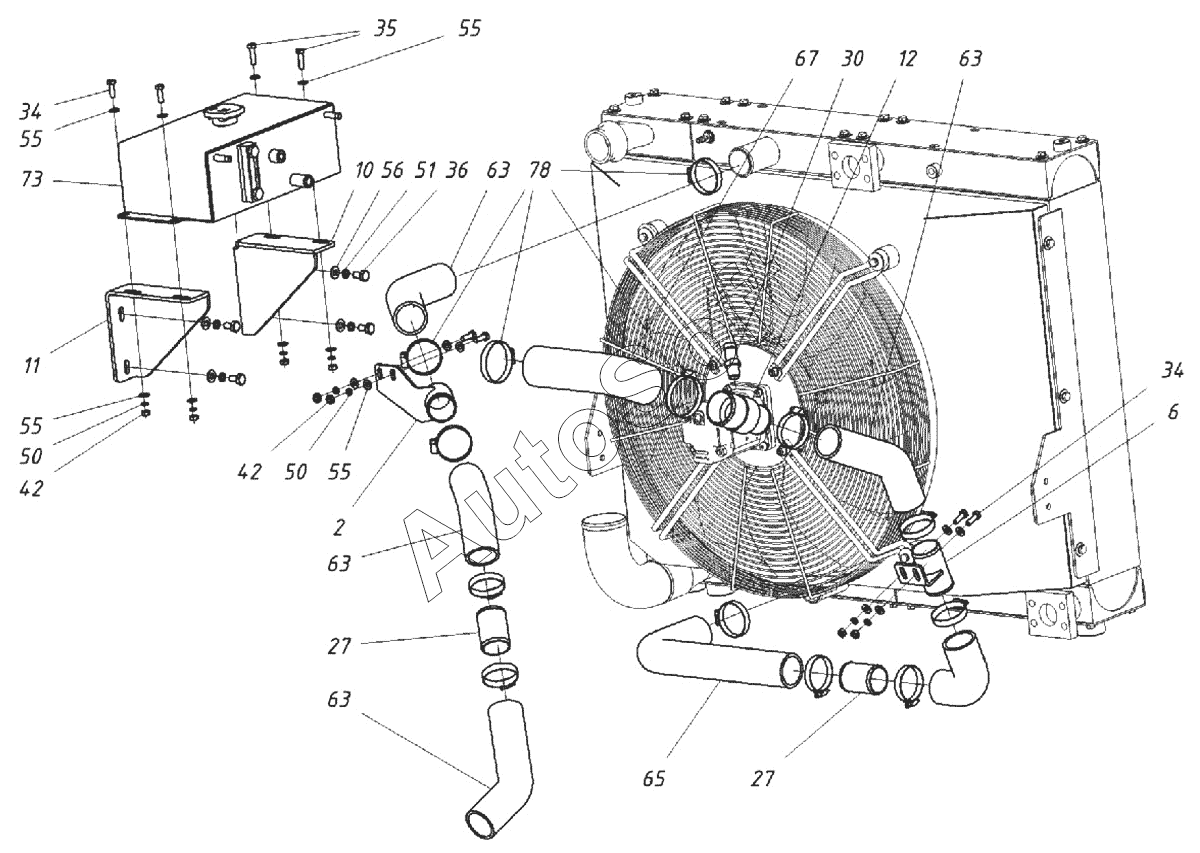 35
55
34
55
73
10 56 51 36
63
78
67
30
12
63
11
55
50
42
42 50 55
2
63
27
63
34
6
65
27
Autos