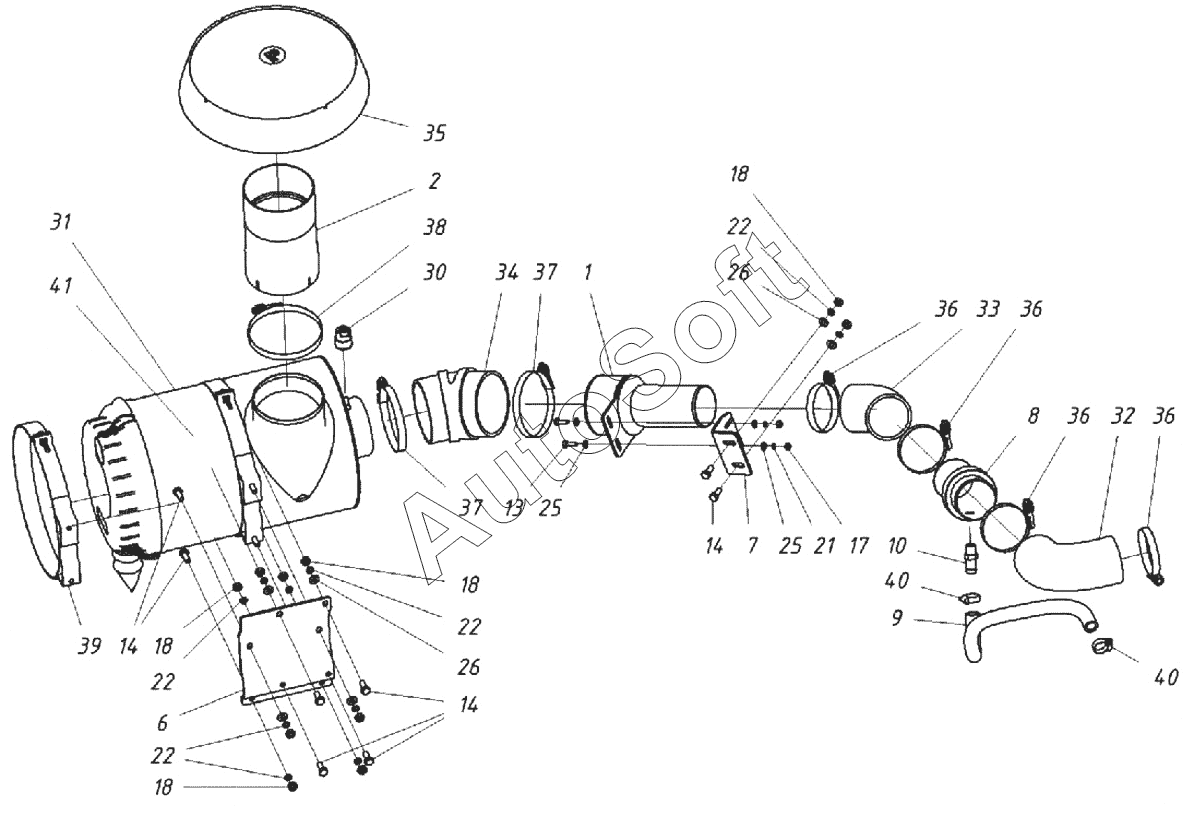 35
2
31
38
41
30
34
37
1
18
22
26
36
33
36
8
36
32
36
37
13
25
14
7
25
21
17
10
40
9
40
18
22
26
39
14
18
22
6
14
22
18
AutoSoft