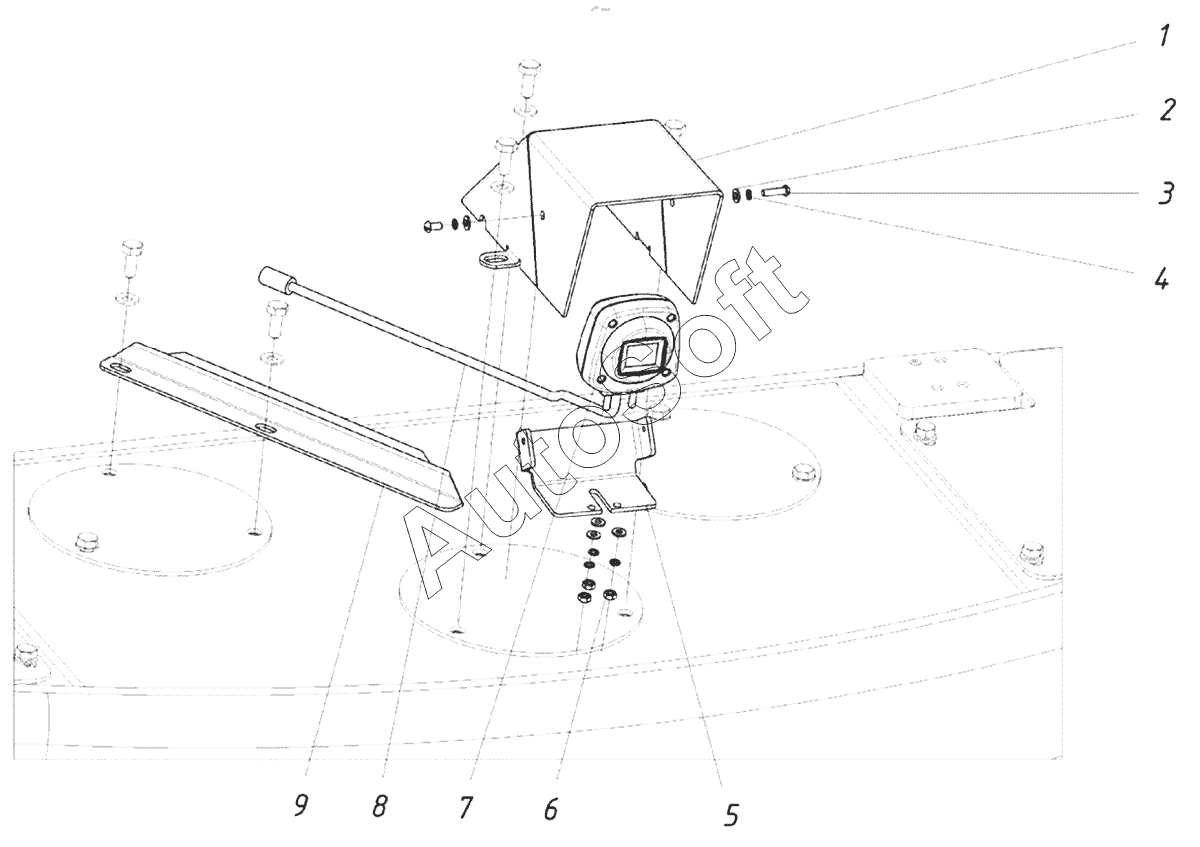 1
2
3
4
Autosoft
9 8 7 6 5