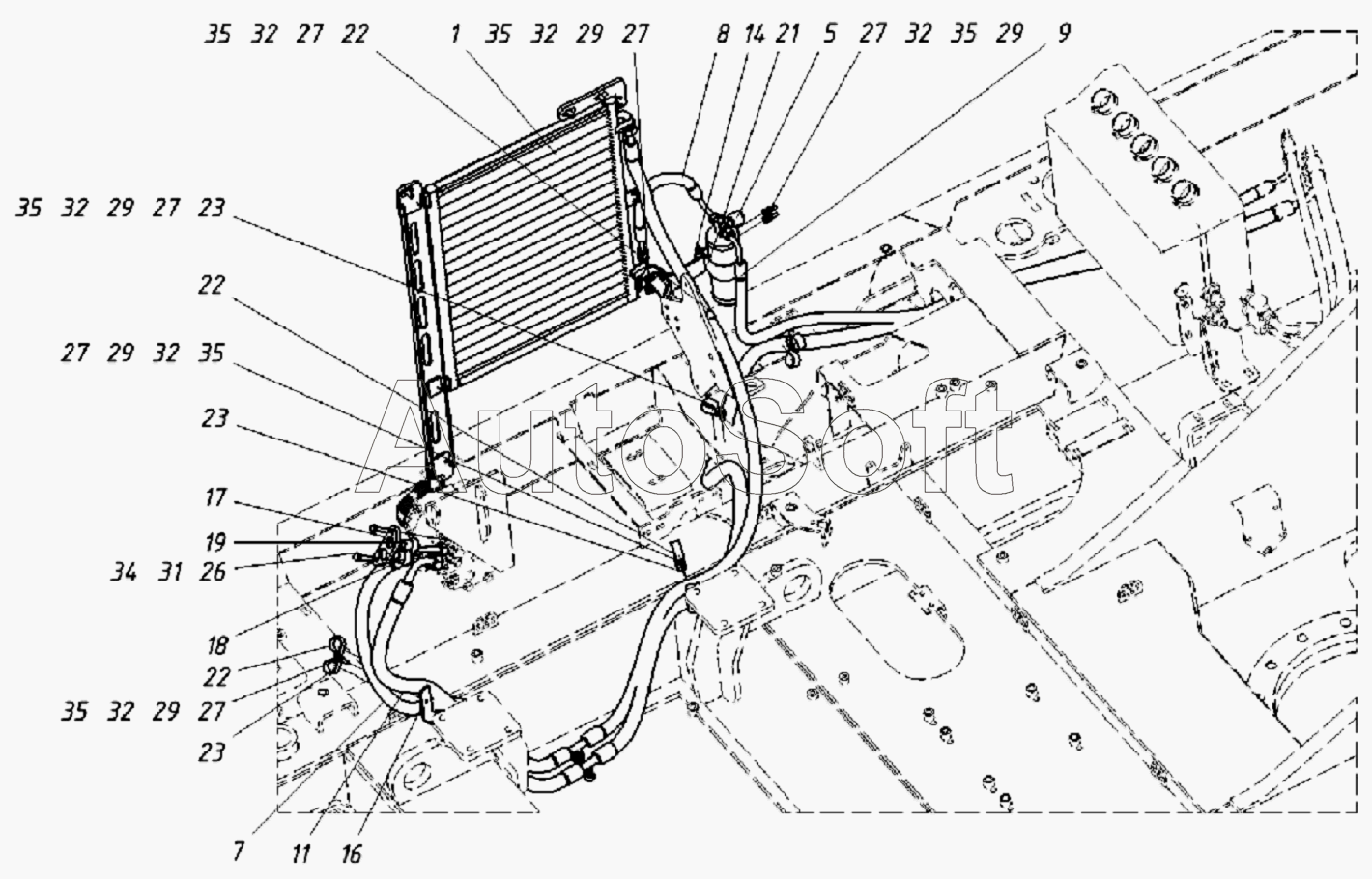 35 32 27 22
1 35 32 29 27
8 14 21 5 27 32 35 29 9
35 32 29 27 23
22
27 29 32 35
23
17
19
34 31 26
18
22
35 32 29 27
23
7 11 16
AutoSoft