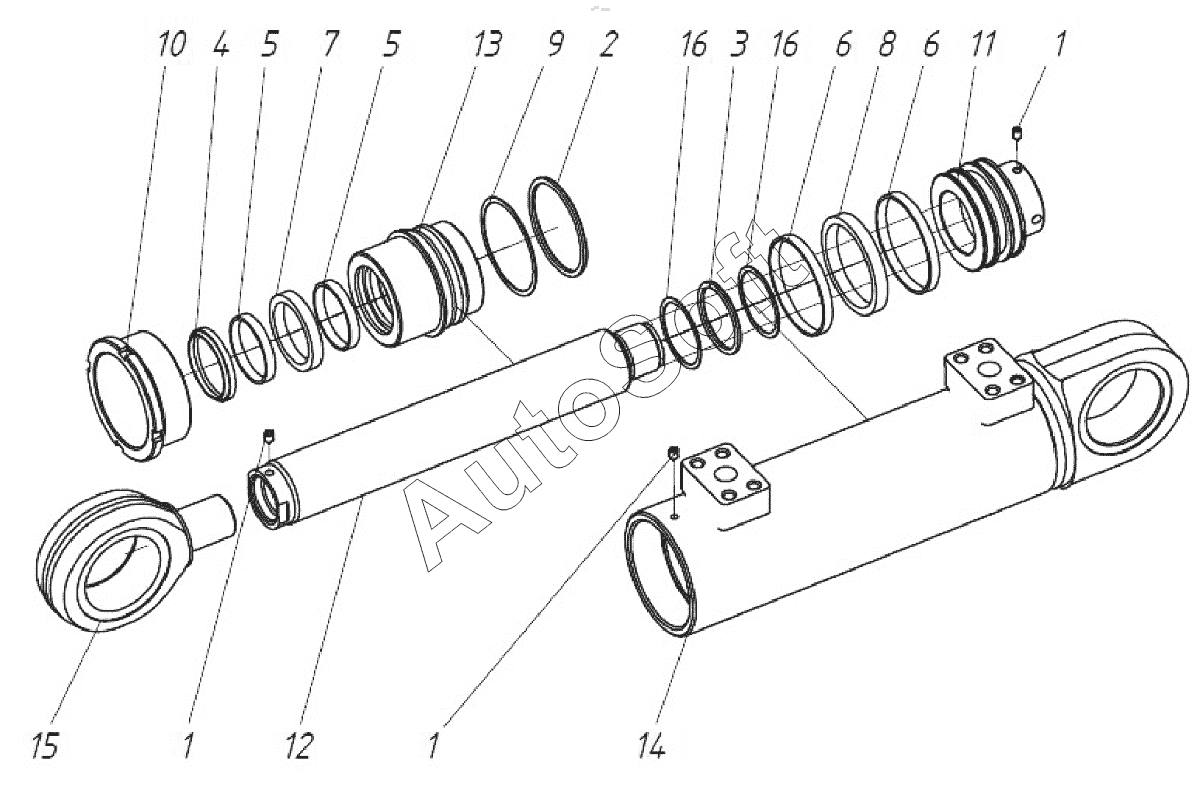 10 4 5 7 5 13 9 2 16 3 16 6 8 6 11 1

AutoSoft

15 1 12 1 14