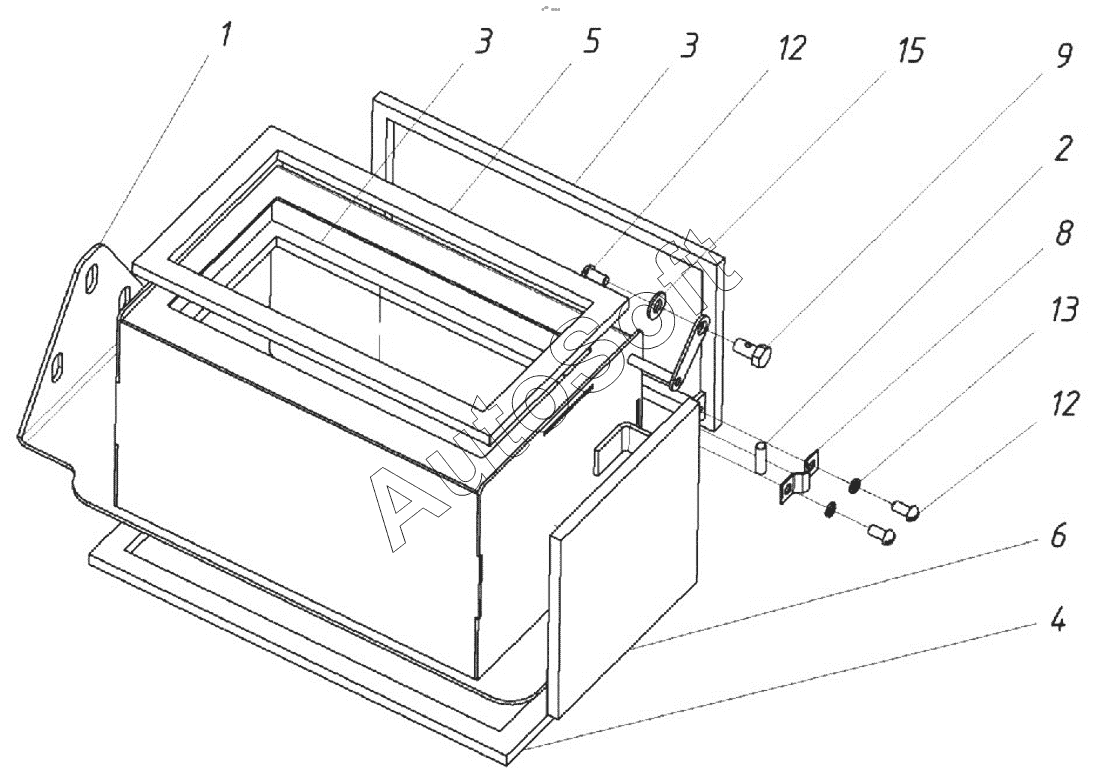 1
3
5
3
12
15
9
2
8
13
12
6
4
AutoSoft