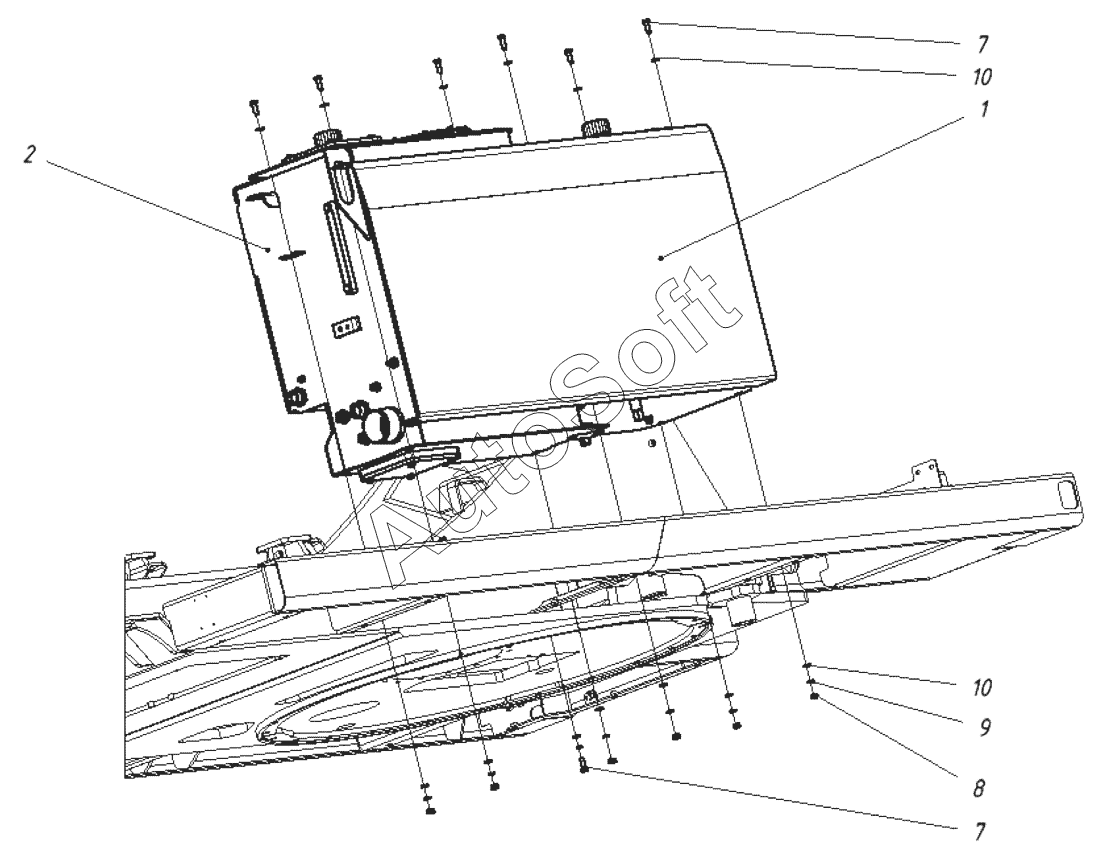 7
10
1
2
AutoSoft
10
9
8
7