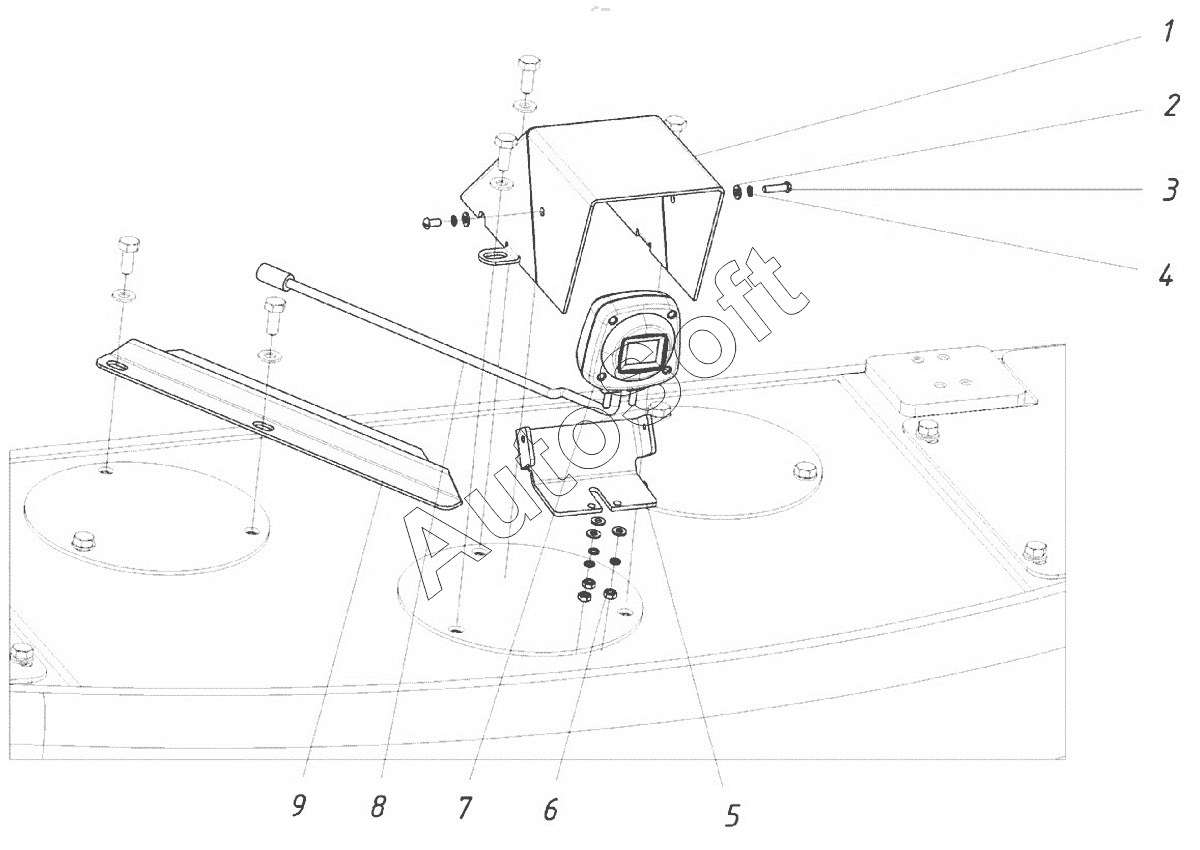 1
2
3
4
Autosoft
9 8 7 6 5