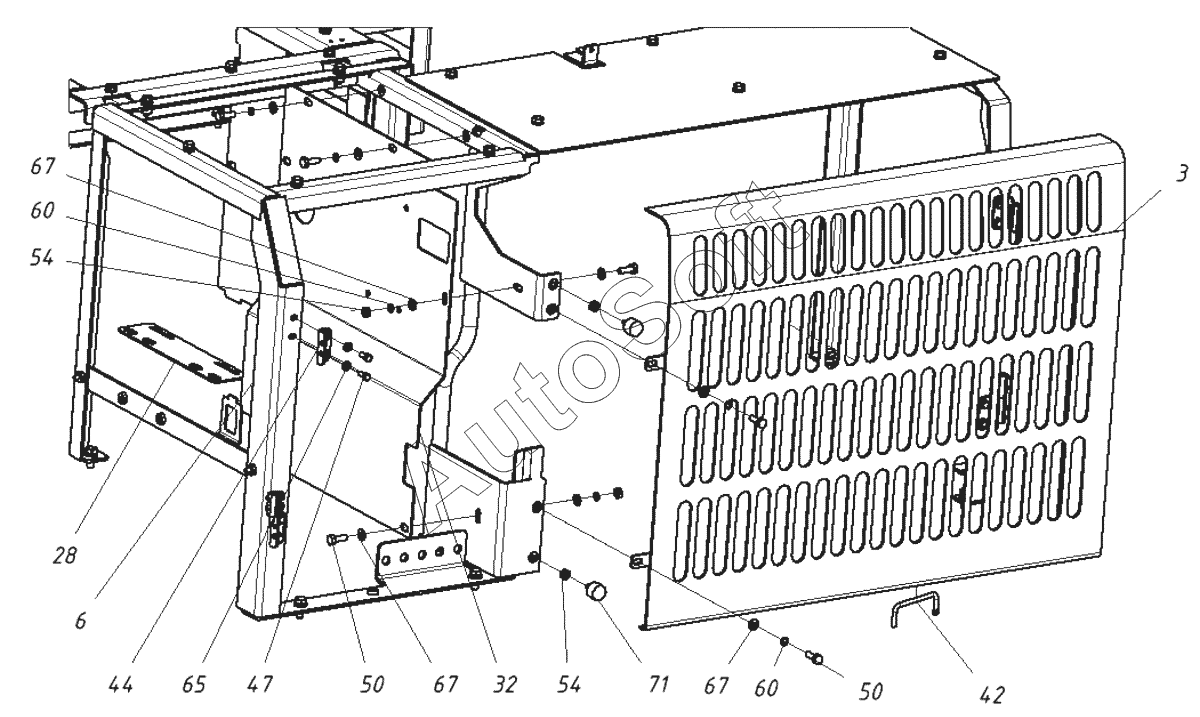 67
60
54
3
AutoSoft
28
6
44
65
47
50
67
32
54
71
67
60
50
42