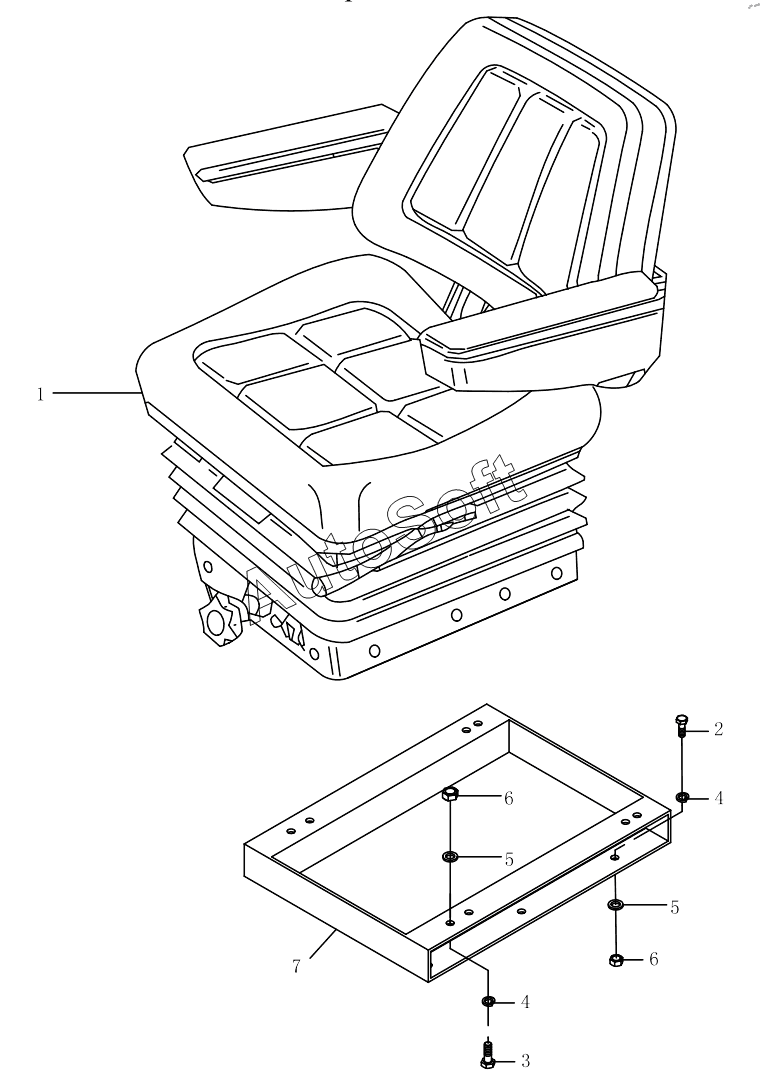 1
AutoSoft
2
4
6
5
5
6
7
4
3