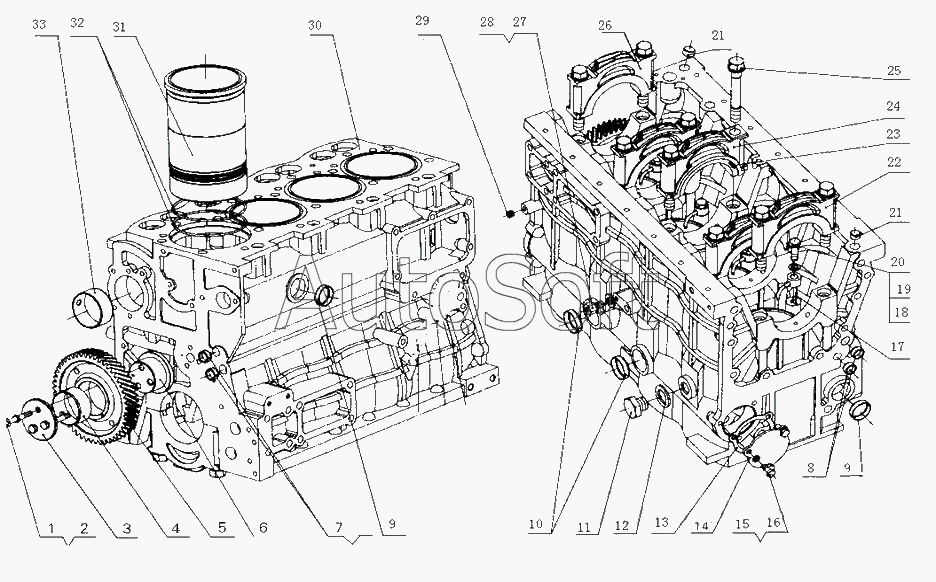 33
32
31
30
29
28
27
26
21
25
24
23
22
21
20
19
18
17
AutoSoft
1
2
3
4
5
6
7
9
10
11
12
13
14
15
16
8
9