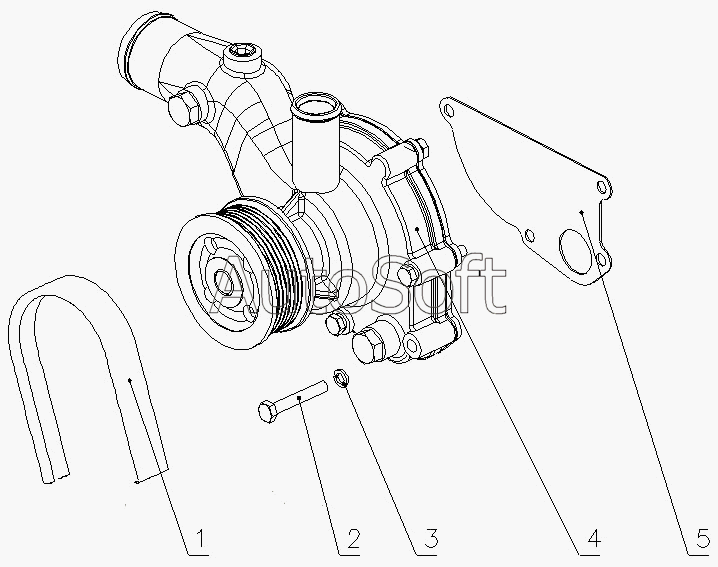 AutoSoft

1
2
3
4
5