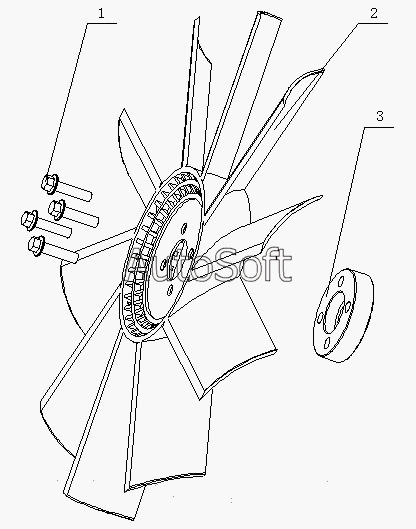 1
2
3
AutoSoft