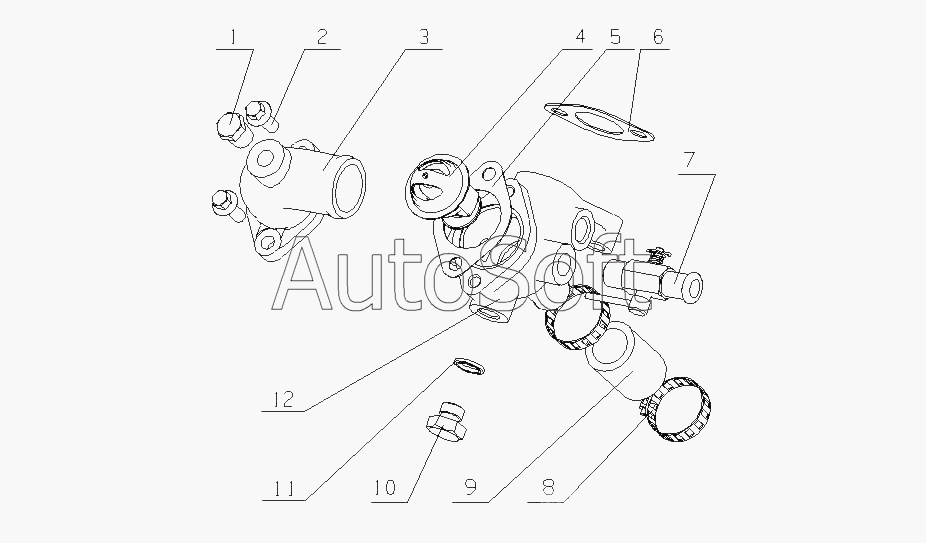 1
2
3
4
5
6
7
AutoSoft
12
11
10
9
8