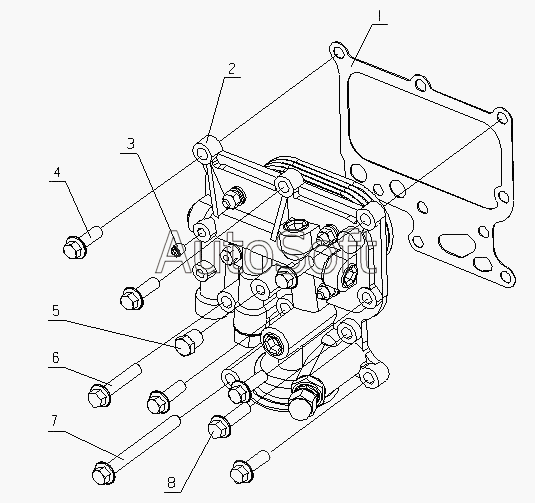 1
2
3
4
AutoSoft
5
6
7
8