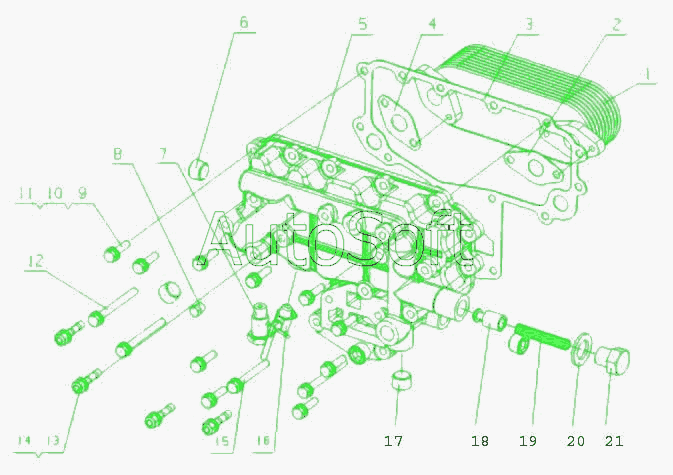 6
5
4
3
2
1
8
7
11 10 9
12
AutoSoft
14 13
15
16
17
18
19
20
21