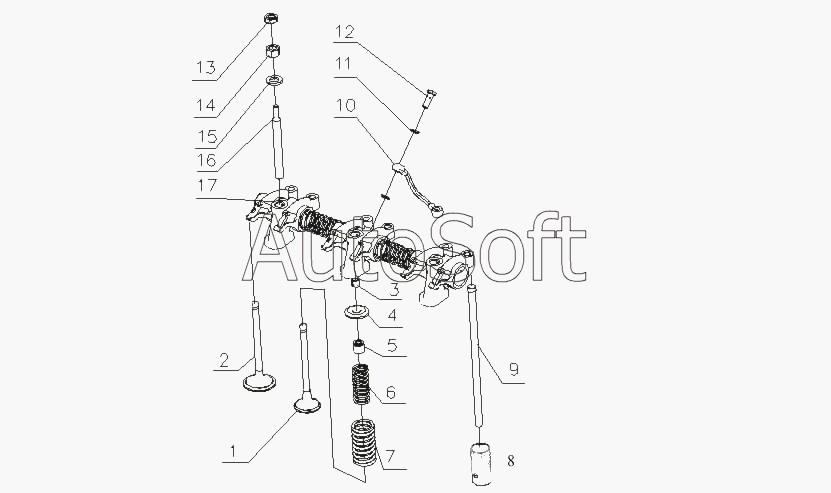 13
14
15
16
17
12
11
10
AutoSoft
3
4
5
6
7
2
1
9
8