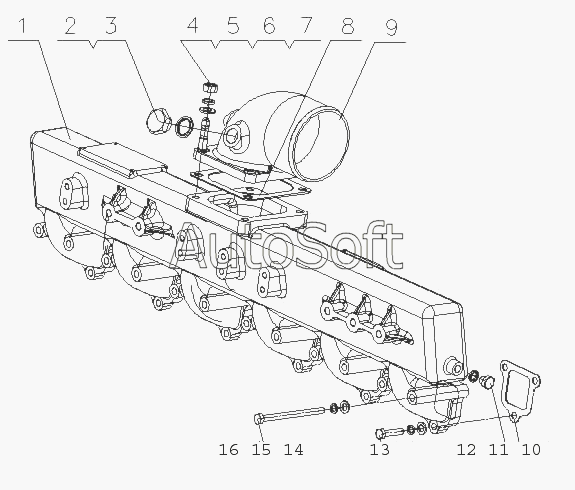 1 2 3 4 5 6 7 8 9

AutoSoft

16 15 14 13 12 11 10