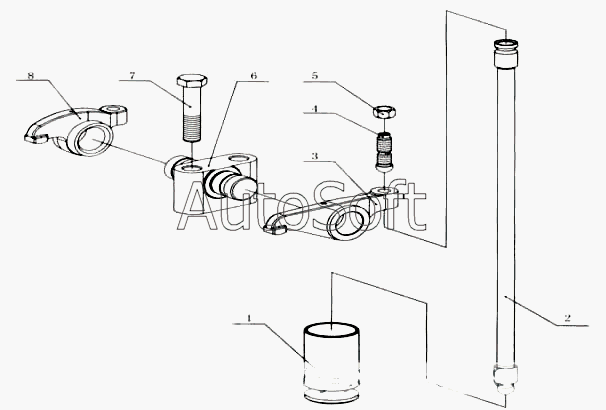 8
7
6
5
4
3
AutoSoft
1
2