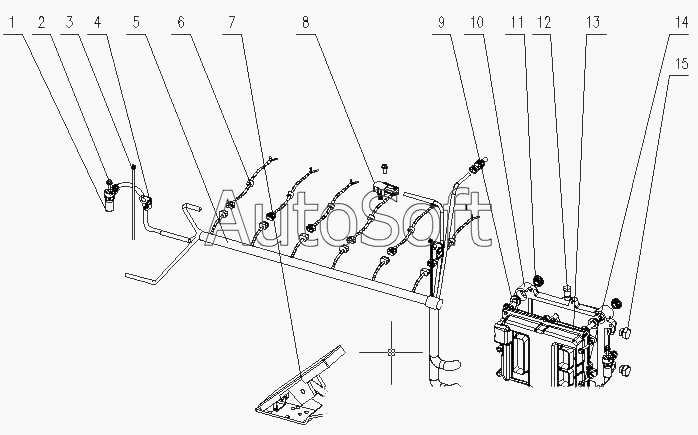 1 2 3 4 5 6 7 8 9 10 11 12 13 14 15

AutoSoft